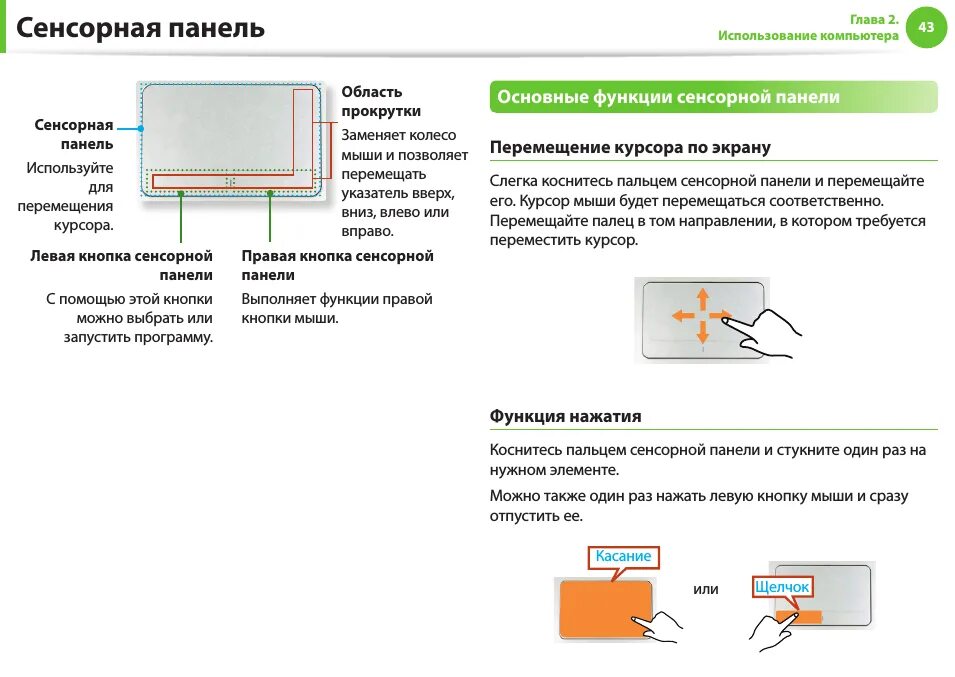 Сенсорная панель

Глава 2.
Использование компьютера

43

Сенсорная панель
Используйте для перемещения курсора.

Область прокрутки
Заменяет колесо мыши и позволяет перемещать указатель вверх, вниз, влево или вправо.

Левая кнопка сенсорной панели
С помощью этой кнопки можно выбрать или запустить программу.

Правая кнопка сенсорной панели
Выполняет функции правой кнопки мыши.

Основные функции сенсорной панели

Перемещение курсора по экрану

Слегка коснитесь пальцем сенсорной панели и перемещайте его. Курсор мыши будет перемещаться соответственно. Перемещайте палец в том направлении, в котором требуется переместить курсор.

Функция нажатия

Коснитесь пальцем сенсорной панели и стукните один раз на нужном элементе.

Можно также один раз нажать левую кнопку мыши и сразу отпустить ее.

Касание

или

Щелчок