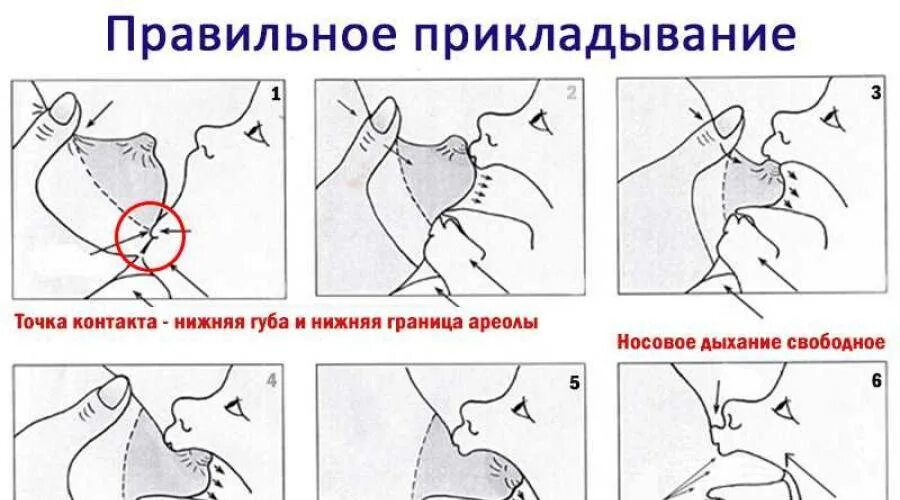 Правильное прикладывание

1

2

3

Точка контакта - нижняя губа и нижняя граница ареолы

Носовое дыхание свободное

4

5

6