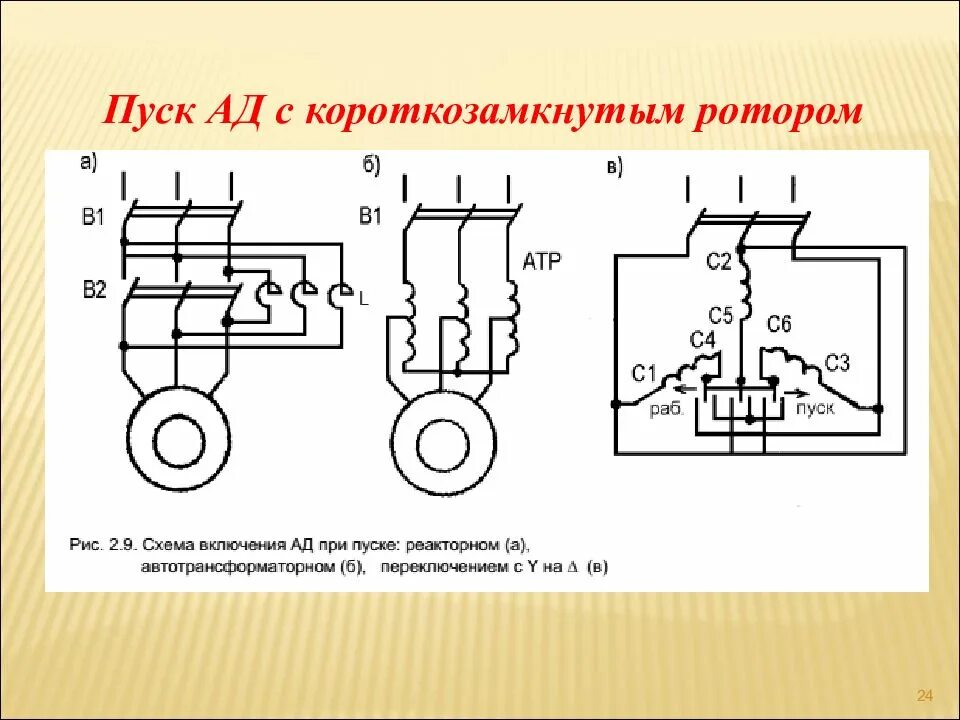 Пуск АД с короткозамкнутым ротором

а)

В1

В2

L

б)

В1

АТР

в)

С2

С5

С4

С6

С1

С3

раб.

пуск

Рис. 2.9. Схема включения АД при пуске: реакторном (а), автотрансформаторном (б), переключением с Y на $\Delta$ (в)

24