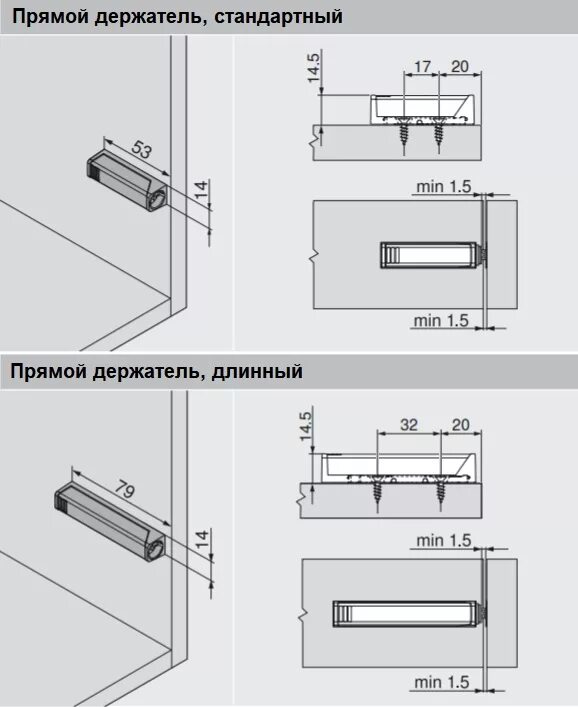 Прямой держатель, стандартный

53

14

14.5

17

20

min 1.5

min 1.5

Прямой держатель, длинный

79

14

14.5

32

20

min 1.5

min 1.5