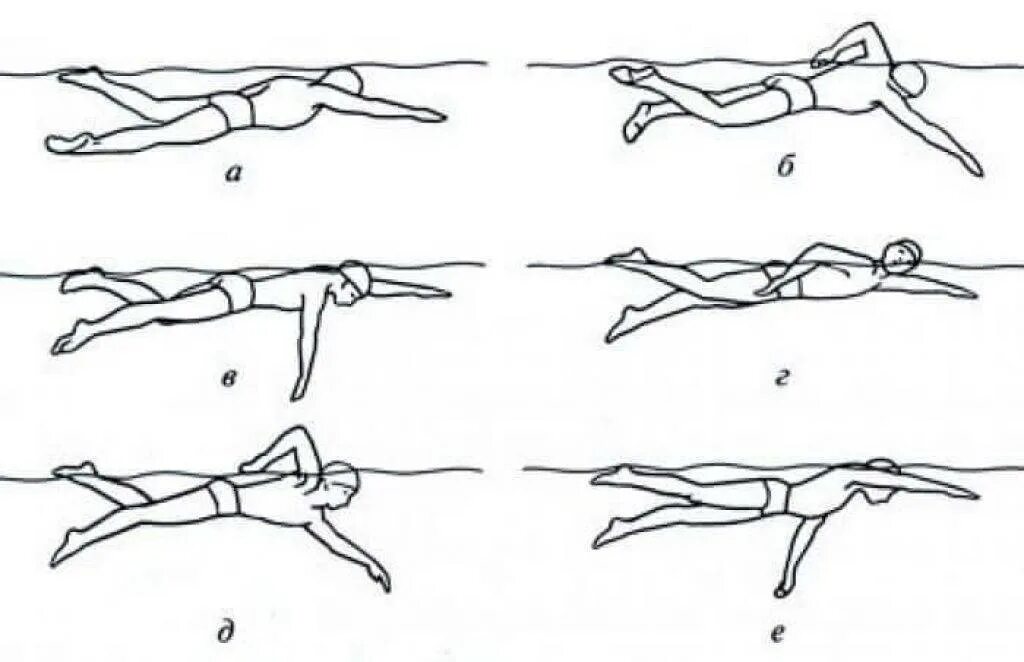 а

б

в

г

д

е