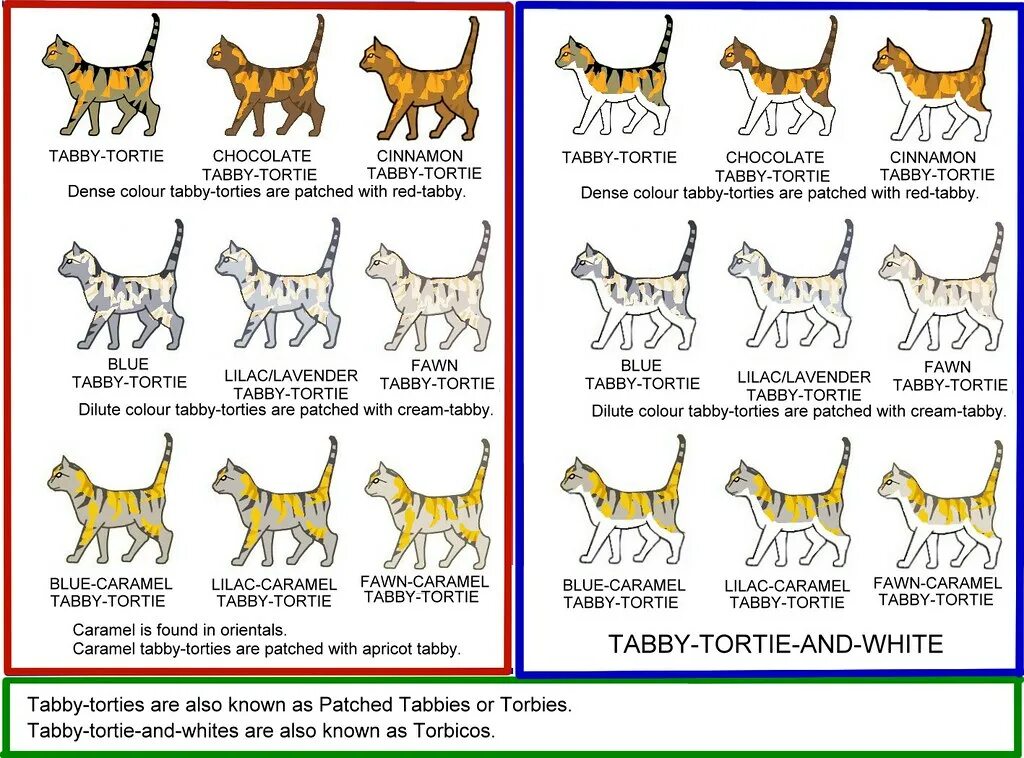 TABBY-TORTIE
CHOCOLATE TABBY-TORTIE
CINNAMON TABBY-TORTIE
Dense colour tabby-torties are patched with red-tabby.

BLUE TABBY-TORTIE
LILAC/LAVENDER TABBY-TORTIE
FAWN TABBY-TORTIE
Dilute colour tabby-torties are patched with cream-tabby.

BLUE-CARAMEL TABBY-TORTIE
LILAC-CARAMEL TABBY-TORTIE
FAWN-CARAMEL TABBY-TORTIE

Caramel is found in orientals.
Caramel tabby-torties are patched with apricot tabby.

TABBY-TORTIE
CHOCOLATE TABBY-TORTIE
CINNAMON TABBY-TORTIE
Dense colour tabby-torties are patched with red-tabby.

BLUE TABBY-TORTIE
LILAC/LAVENDER TABBY-TORTIE
FAWN TABBY-TORTIE
Dilute colour tabby-torties are patched with cream-tabby.

BLUE-CARAMEL TABBY-TORTIE
LILAC-CARAMEL TABBY-TORTIE
FAWN-CARAMEL TABBY-TORTIE

TABBY-TORTIE-AND-WHITE

Tabby-torties are also known as Patched Tabbies or Torbies.
Tabby-tortie-and-whites are also known as Torbicos.