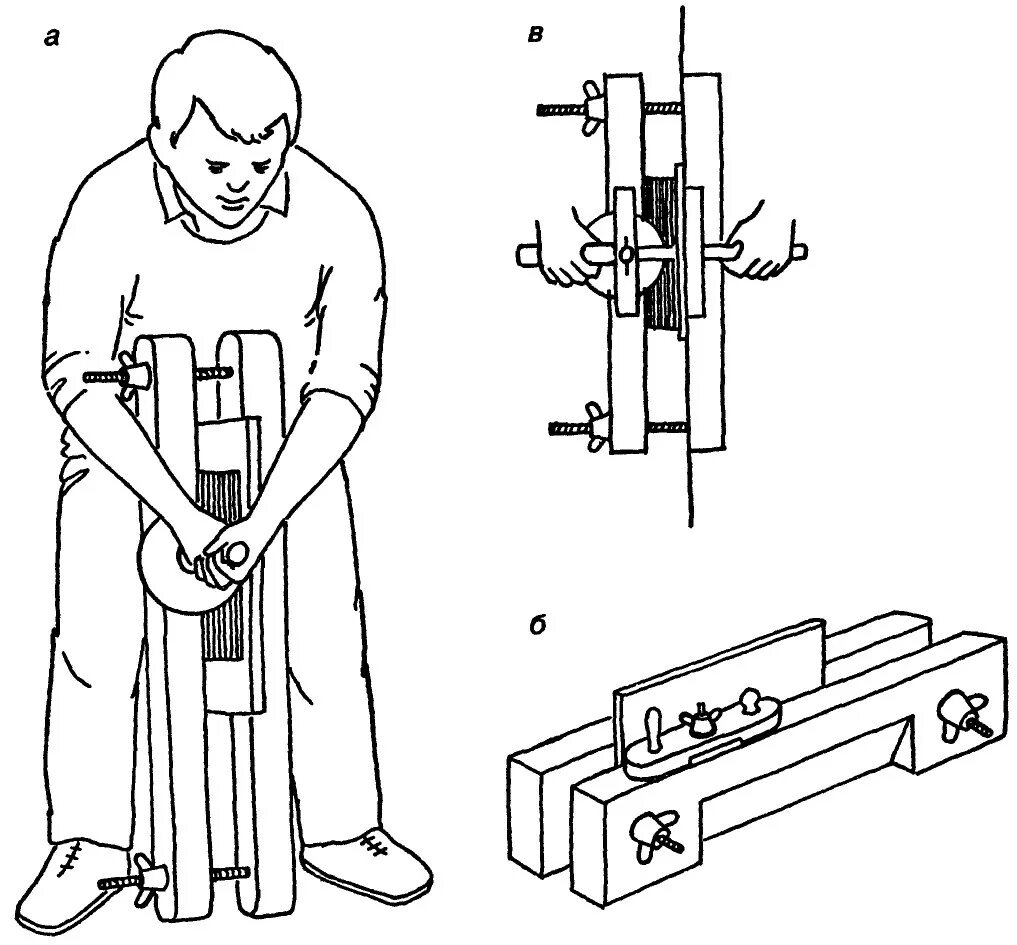 а

в

б