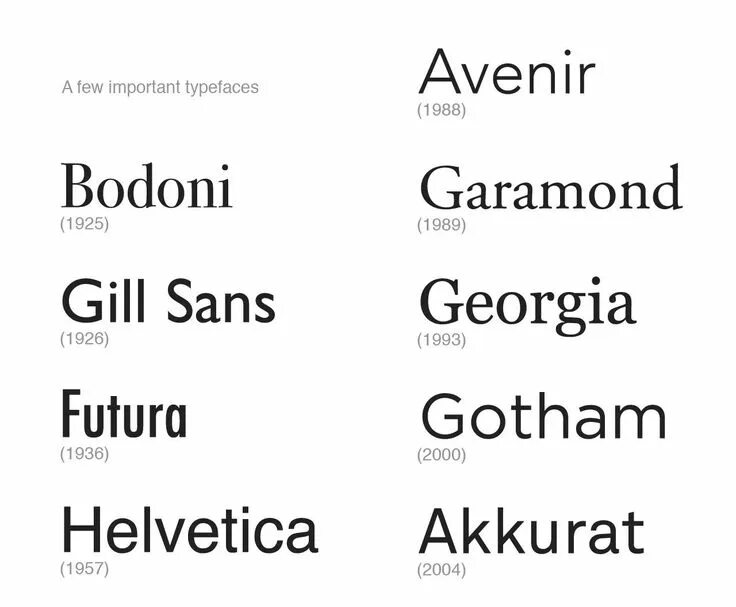 A few important typefaces

Bodoni
(1925)

Gill Sans
(1926)

Futura
(1936)

Helvetica
(1957)

Avenir
(1988)

Garamond
(1989)

Georgia
(1993)

Gotham
(2000)

Akkurat
(2004)