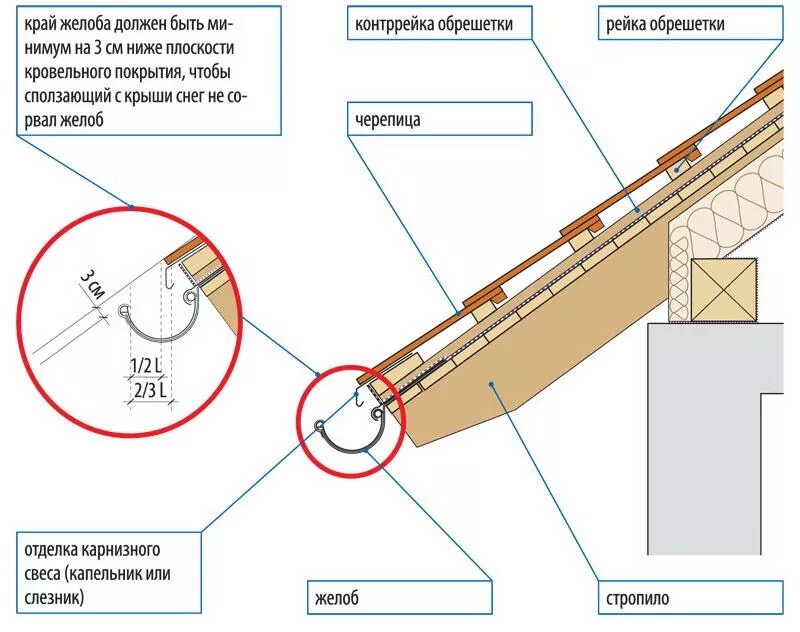 край желоба должен быть минимум на 3 см ниже плоскости кровельного покрытия, чтобы сползающий с крыши снег не сорвал желоб

контррейка обрешетки

рейка обрешетки

черепица

3 см

1/2 L

2/3 L

отделка карнизного свеса (капельник или слезник)

желоб

стропило