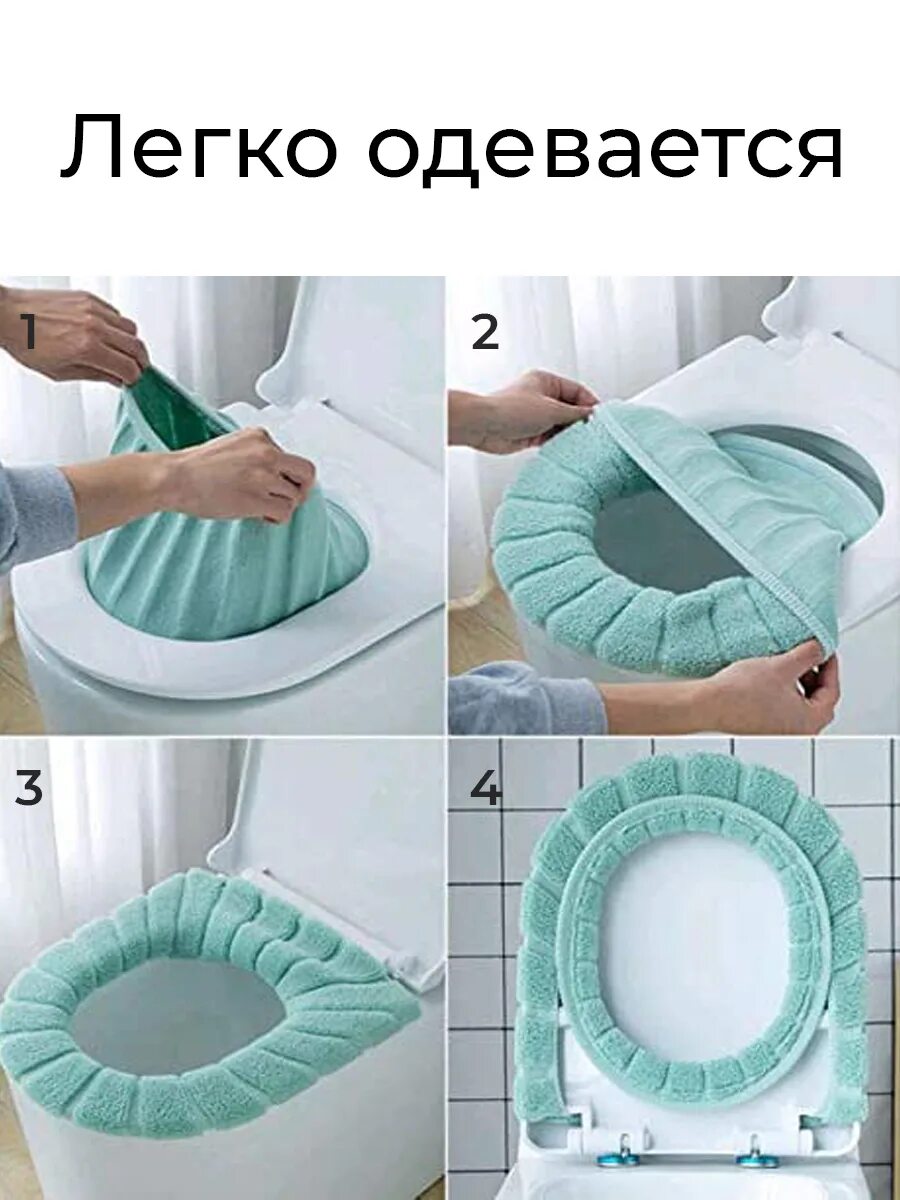 Легко одевается

1

2

3

4