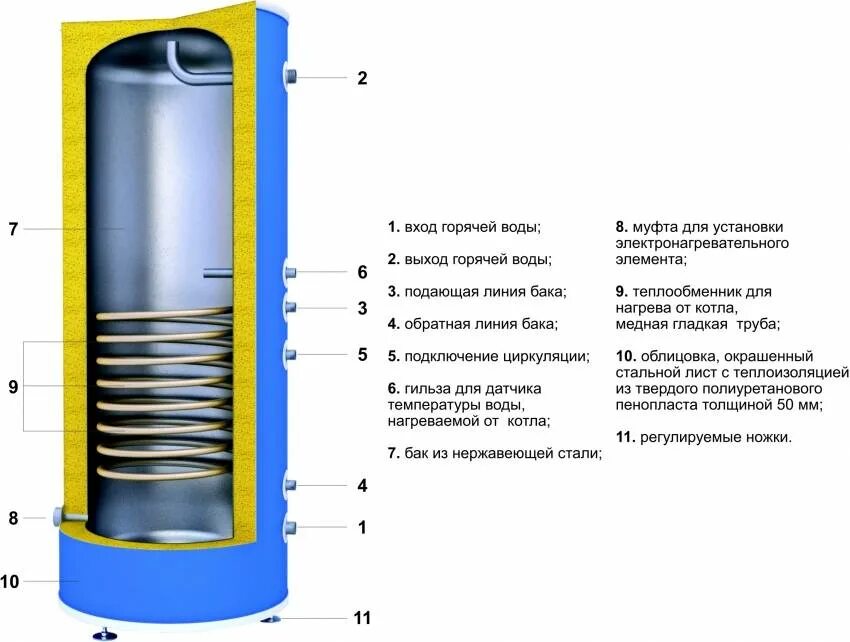 2

7

6

3

5

9

4

8

1

10

11

1. вход горячей воды;

2. выход горячей воды;

3. подающая линия бака;

4. обратная линия бака;

5. подключение циркуляции;

6. гильза для датчика температуры воды, нагреваемой от котла;

7. бак из нержавеющей стали;

8. муфта для установки электронагревательного элемента;

9. теплообменник для нагрева от котла, медная гладкая труба;

10. облицовка, окрашенный стальной лист с теплоизоляцией из твердого полиуретанового пенопласта толщиной 50 мм;

11. регулируемые ножки.