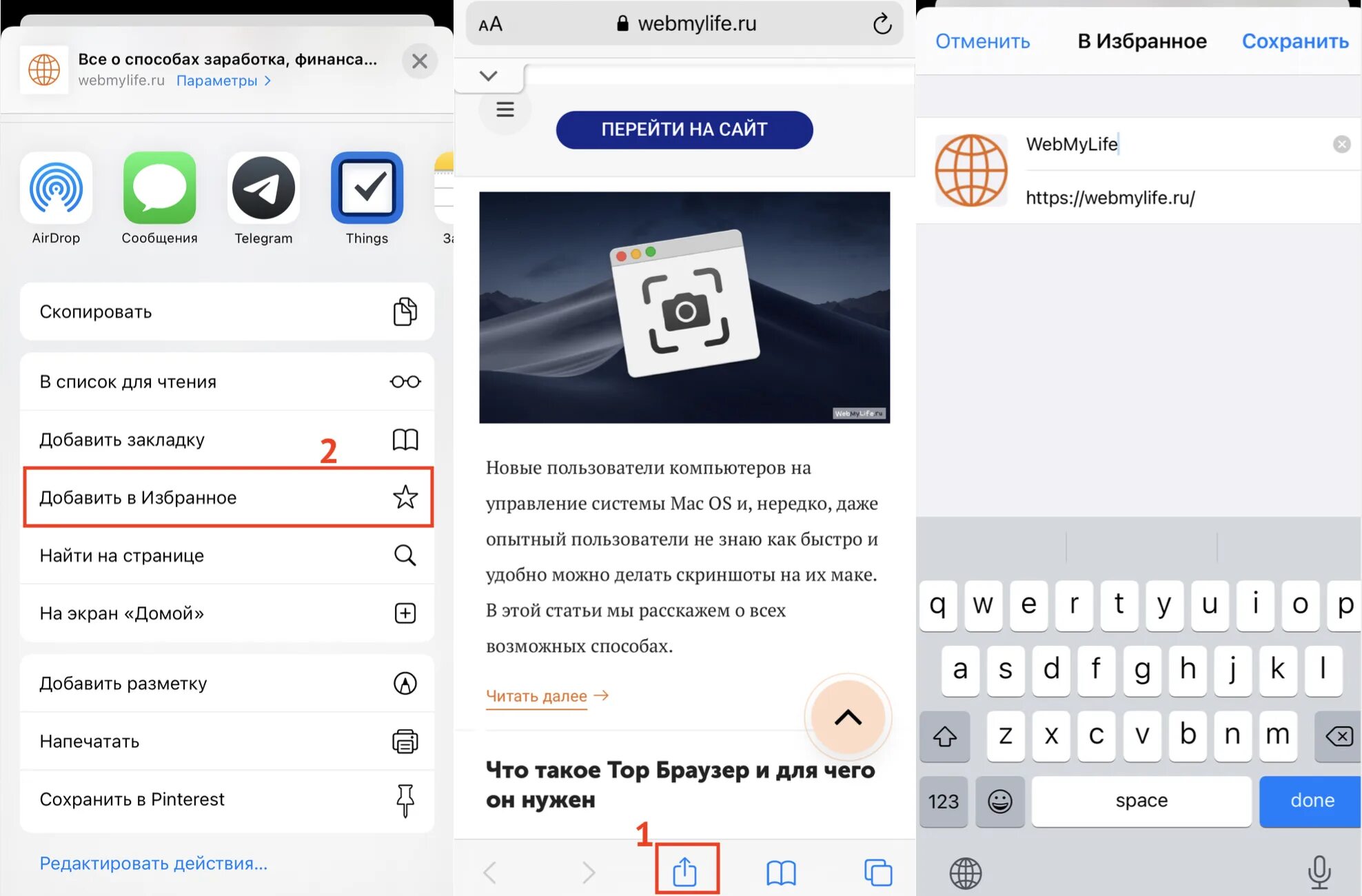 Все о способах заработка, финанса...
webmylife.ru Параметры >

AirDrop
Сообщения
Telegram
Things
За

Скопировать

В список для чтения

Добавить закладку

2

Добавить в Избранное

Найти на странице

На экран «Домой»

Добавить разметку

Напечатать

Сохранить в Pinterest

Редактировать действия...

AA webmylife.ru

ПЕРЕЙТИ НА САЙТ

WebMyLife.ru

Новые пользователи компьютеров на управление системы Mac OS и, нередко, даже опытный пользователи не знаю как быстро и удобно можно делать скриншоты на их маке. В этой статьи мы расскажем о всех возможных способах.

Читать далее →

Что такое Тор Браузер и для чего он нужен

1

Отменить В Избранное Сохранить

WebMyLife

https://webmylife.ru/

q w e r t y u i o p
a s d f g h j k l
z x c v b n m
123 space done