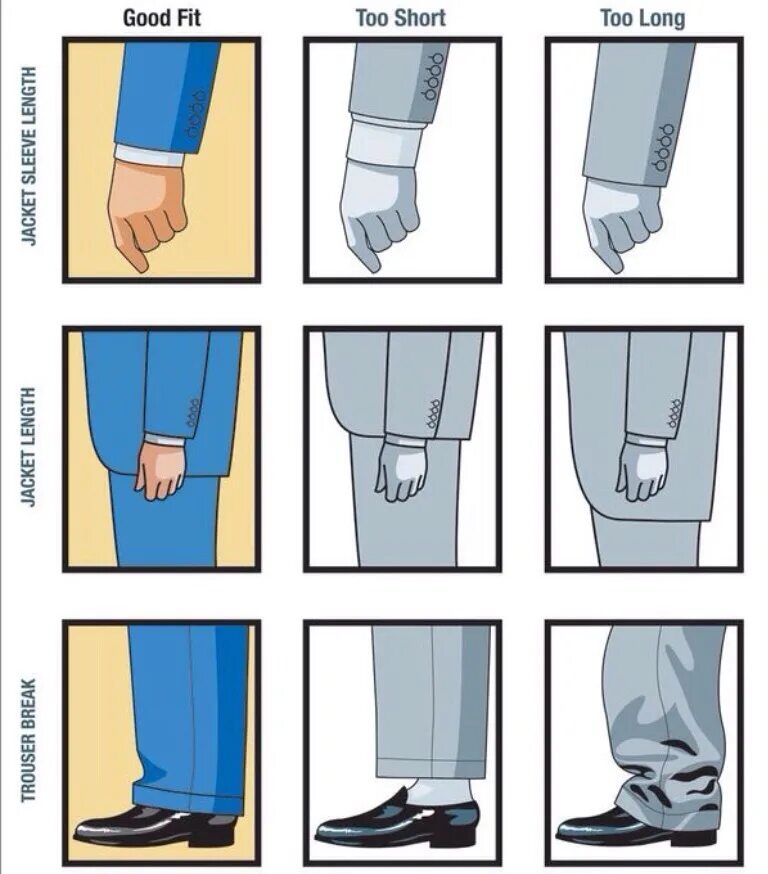 Good Fit
Too Short
Too Long

JACKET SLEEVE LENGTH

JACKET LENGTH

TROUSER BREAK