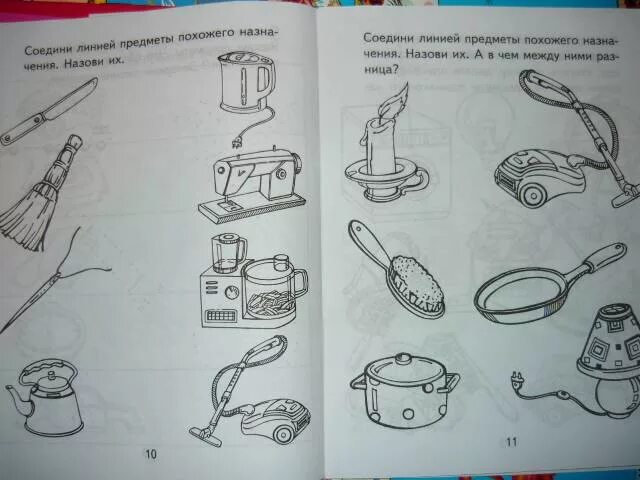 Соедини линией предметы похожего назначения. Назови их.

10

Соедини линией предметы похожего назначения. Назови их. А в чем между ними разница?

11