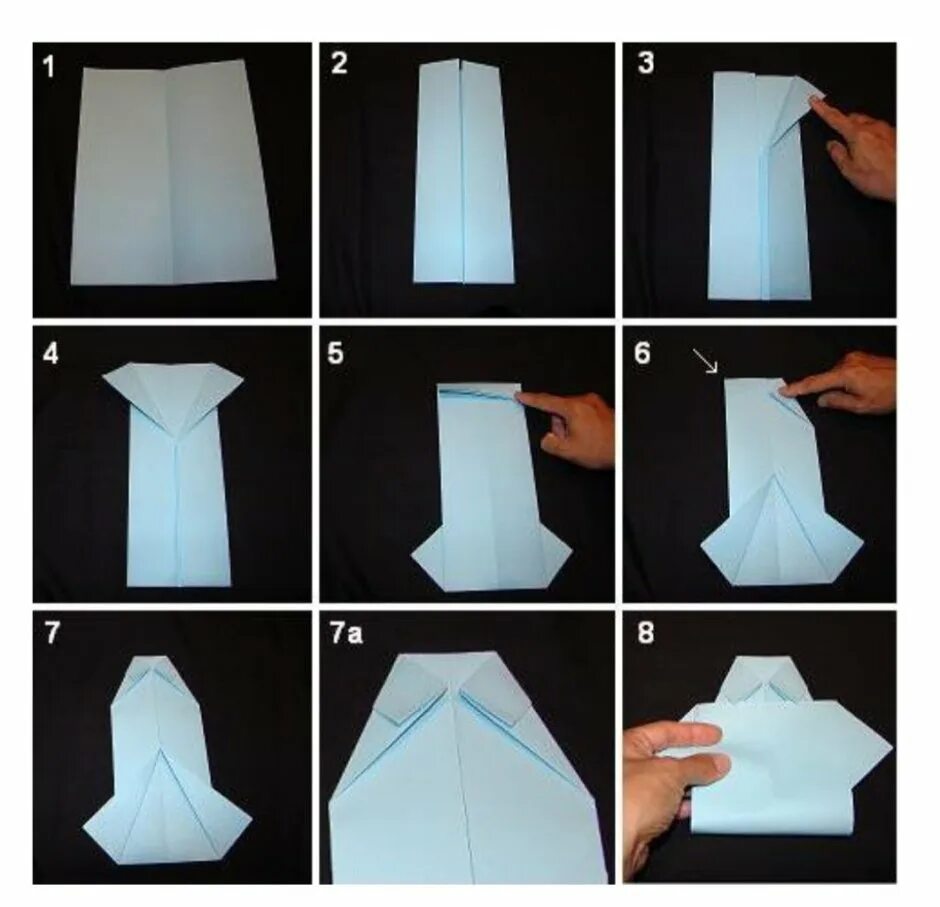 1

2

3

4

5

6

7

7a

8