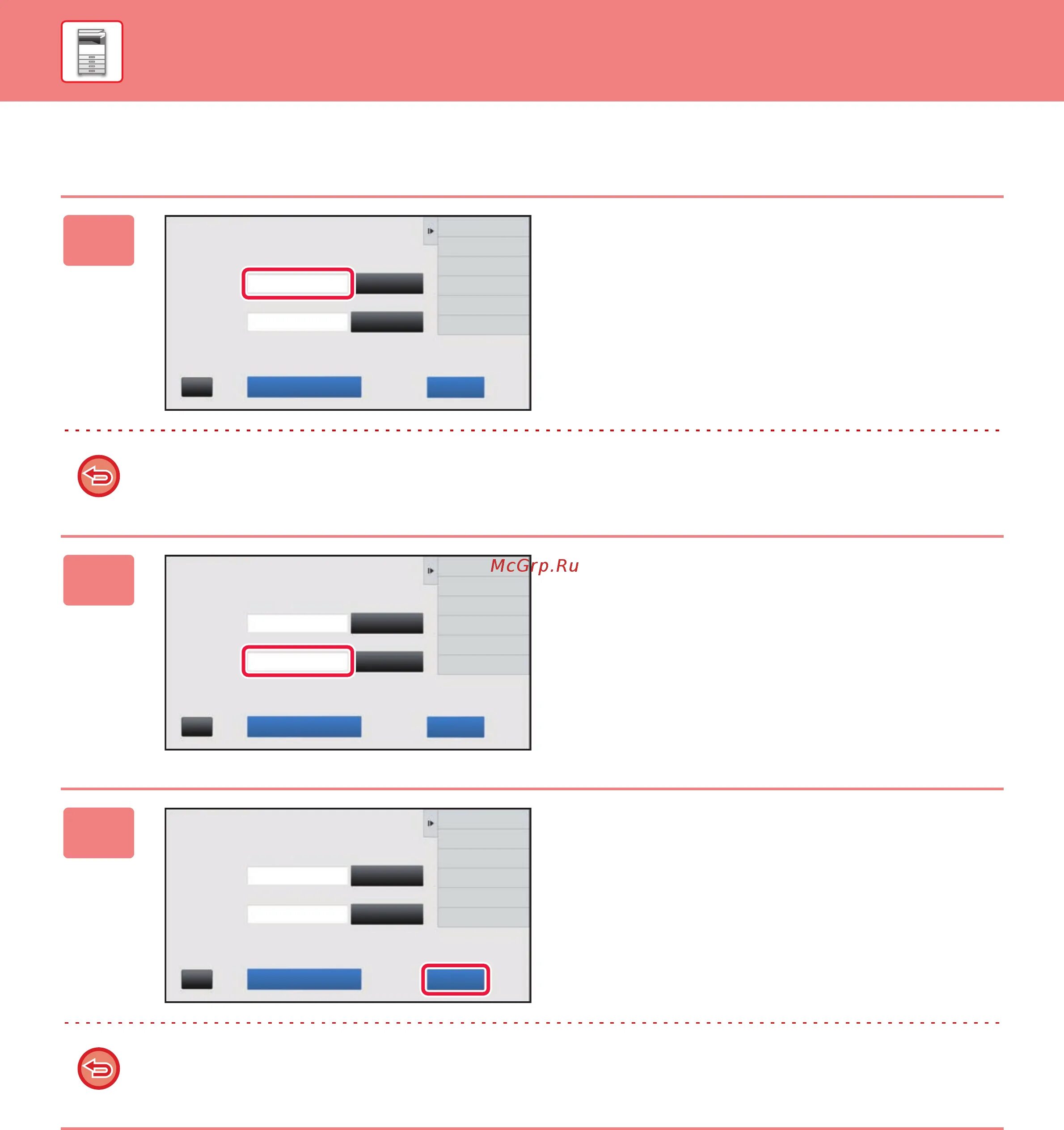 McGrp.Ru