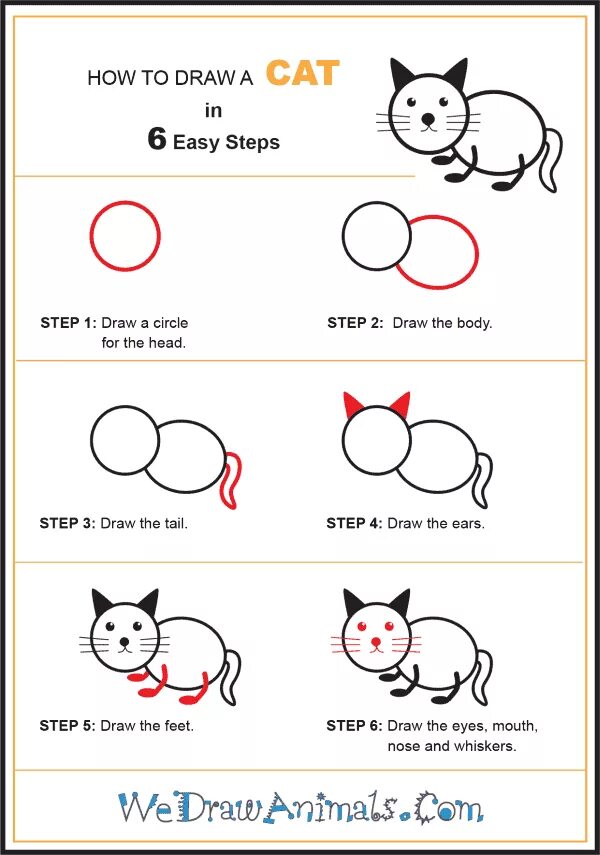 HOW TO DRAW A CAT
in
6 Easy Steps

STEP 1: Draw a circle for the head.

STEP 2: Draw the body.

STEP 3: Draw the tail.

STEP 4: Draw the ears.

STEP 5: Draw the feet.

STEP 6: Draw the eyes, mouth, nose and whiskers.

WeDrawAnimals.Com