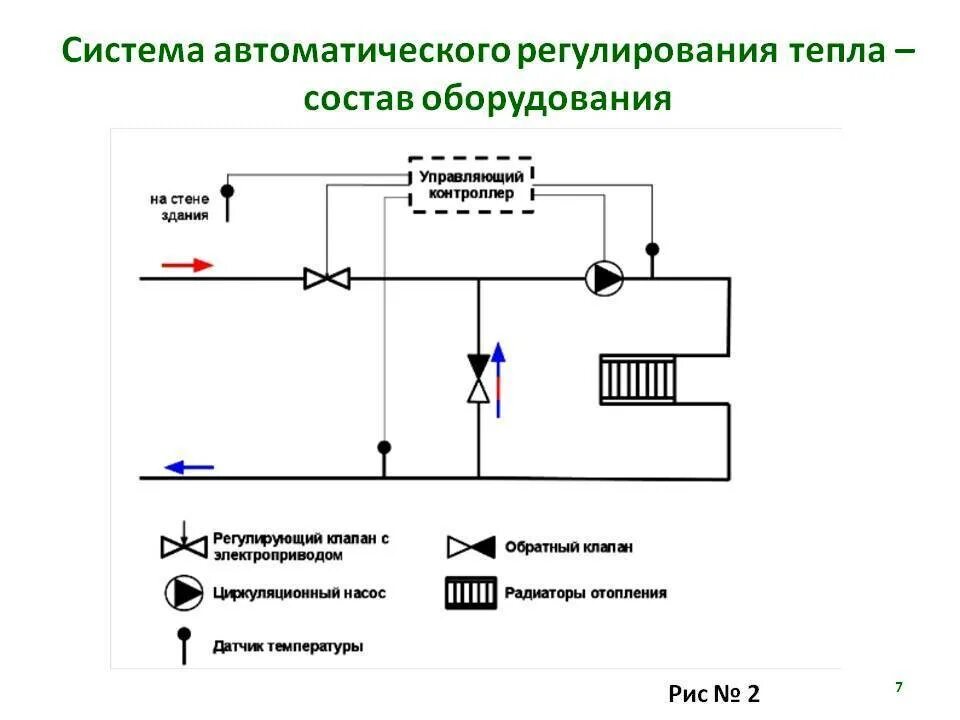 Система автоматического регулирования тепла – состав оборудования

на стене здания

Управляющий контроллер

Регулирующий клапан с электроприводом

Обратный клапан

Циркуляционный насос

Радиаторы отопления

Датчик температуры

Рис № 2

7