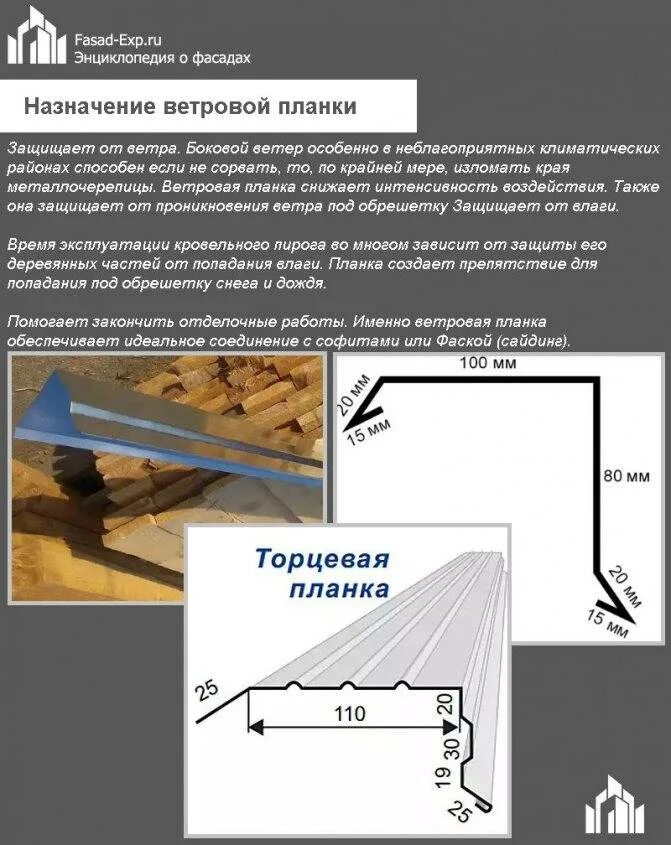 Fasad-Exp.ru
Энциклопедия о фасадах

Назначение ветровой планки

Защищает от ветра. Боковой ветер особенно в неблагоприятных климатических районах способен если не сорвать, то, по крайней мере, изломать края металлочерепицы. Ветровая планка снижает интенсивность воздействия. Также она защищает от проникновения ветра под обрешетку Защищает от влаги.

Время эксплуатации кровельного пирога во многом зависит от защиты его деревянных частей от попадания влаги. Планка создает препятствие для попадания под обрешетку снега и дождя.

Помогает закончить отделочные работы. Именно ветровая планка обеспечивает идеальное соединение с софитами или Фаской (сайдинг).

100 мм
20 мм
15 мм
80 мм
20 мм
15 мм

Торцевая планка

25
110
20
30
19
25