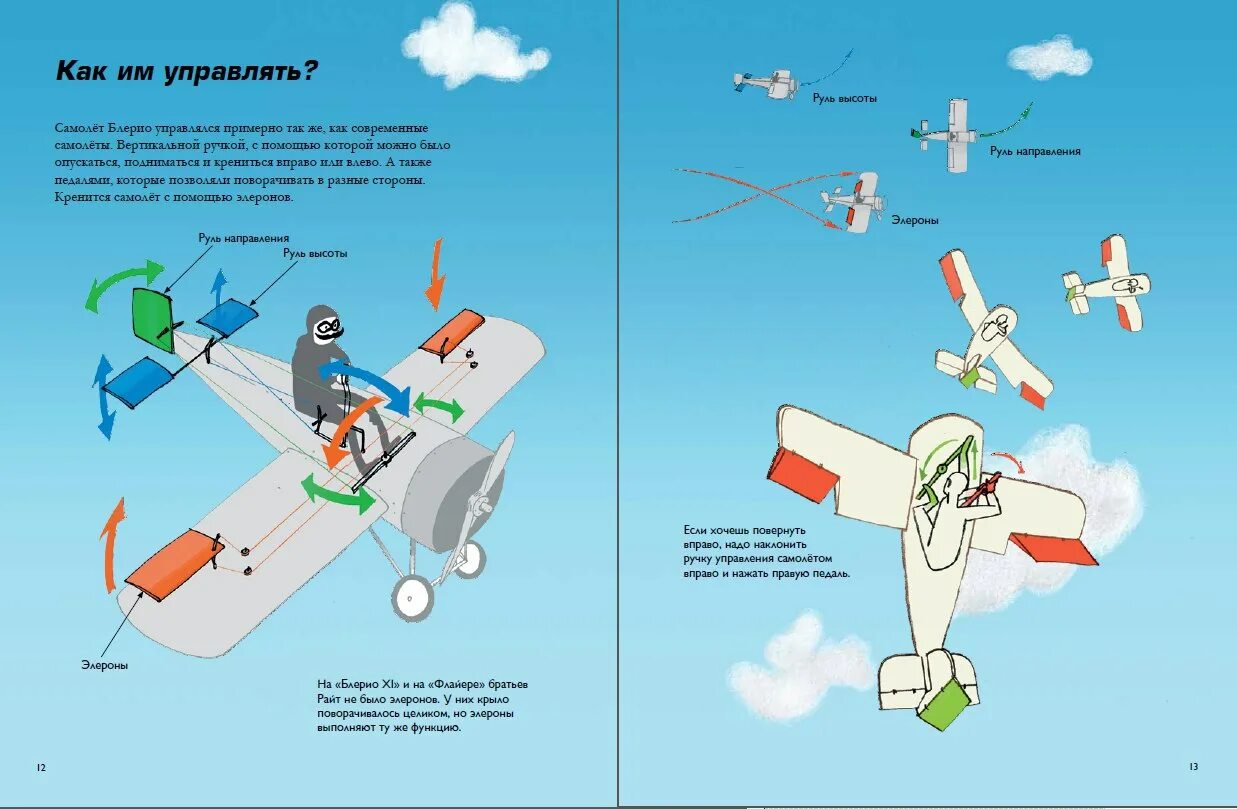 Как им управлять?

Самолёт Блерио управлялся примерно так же, как современные самолёты. Вертикальной ручкой, с помощью которой можно было опускаться, подниматься и крениться вправо или влево. А также педалями, которые позволяли поворачивать в разные стороны. Кренится самолёт с помощью элеронов.

Руль направления

Руль высоты

Элероны

На «Блерио XI» и на «Флайере» братьев Райт не было элеронов. У них крыло поворачивалось целиком, но элероны выполняют ту же функцию.

12

Руль высоты

Руль направления

Элероны

Если хочешь повернуть вправо, надо наклонить ручку управления самолётом вправо и нажать правую педаль.

13