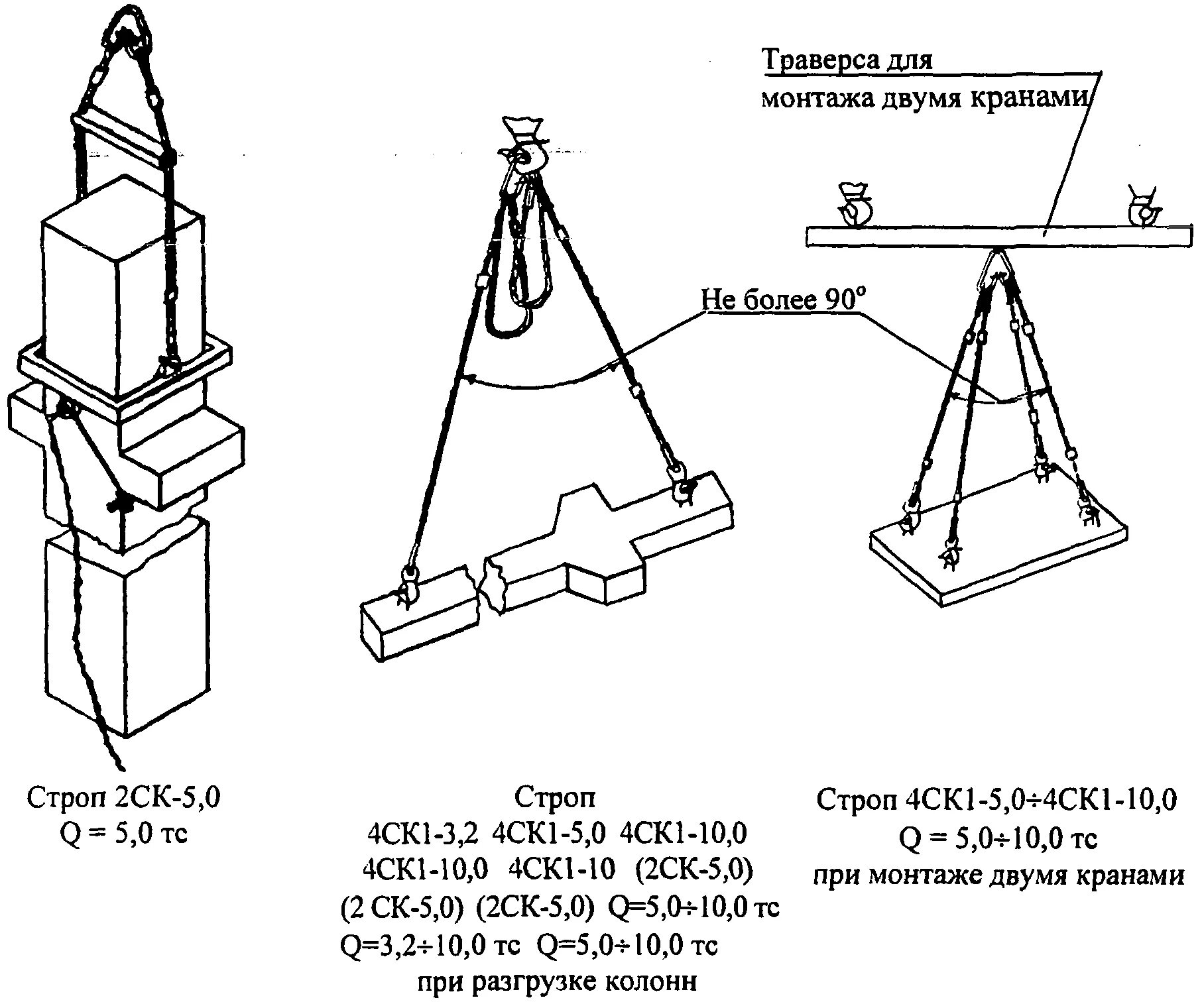 Траверса для монтажа двумя кранами

Не более 90°

Строп 2СК-5,0
Q = 5,0 тс

Строп
4СК1-3,2 4СК1-5,0 4СК1-10,0
4СК1-10,0 4СК1-10 (2СК-5,0)
(2 СК-5,0) (2СК-5,0) Q=5,0÷10,0 тс
Q=3,2÷10,0 тс Q=5,0÷10,0 тс
при разгрузке колонн

Строп 4СК1-5,0÷4СК1-10,0
Q = 5,0÷10,0 тс
при монтаже двумя кранами