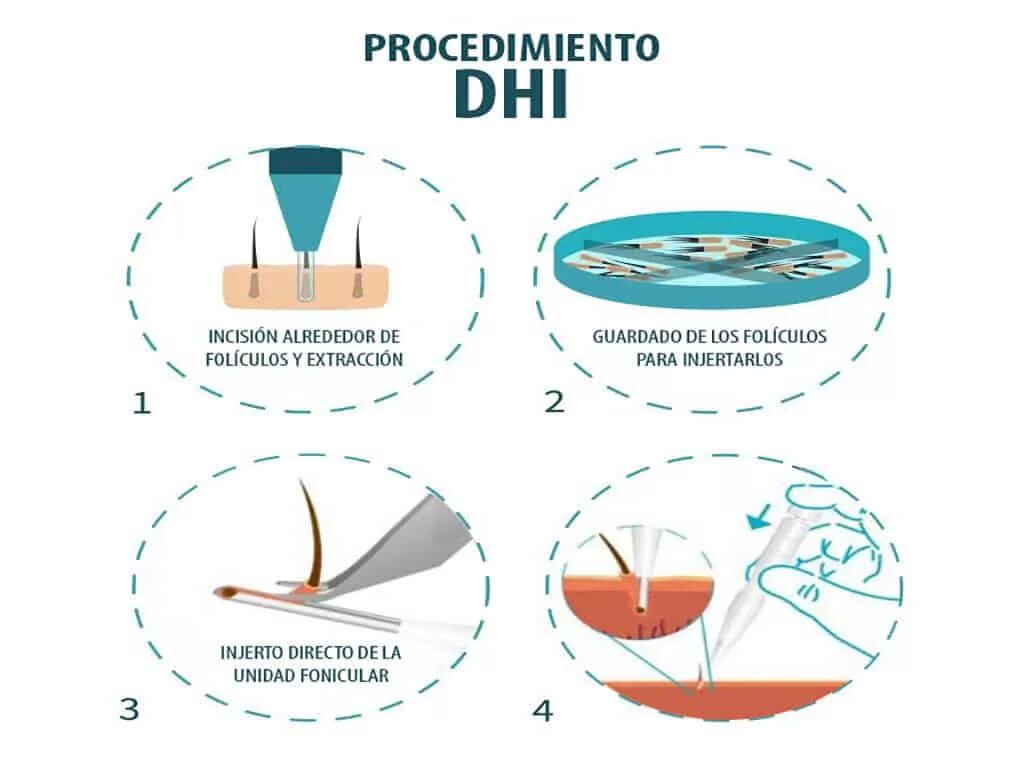 PROCEDIMIENTO
DHI

INCISIÓN ALREDEDOR DE FOLÍCULOS Y EXTRACCIÓN

1

GUARDADO DE LOS FOLÍCULOS PARA INJERTARLOS

2

INJERTO DIRECTO DE LA UNIDAD FONICULAR

3

4