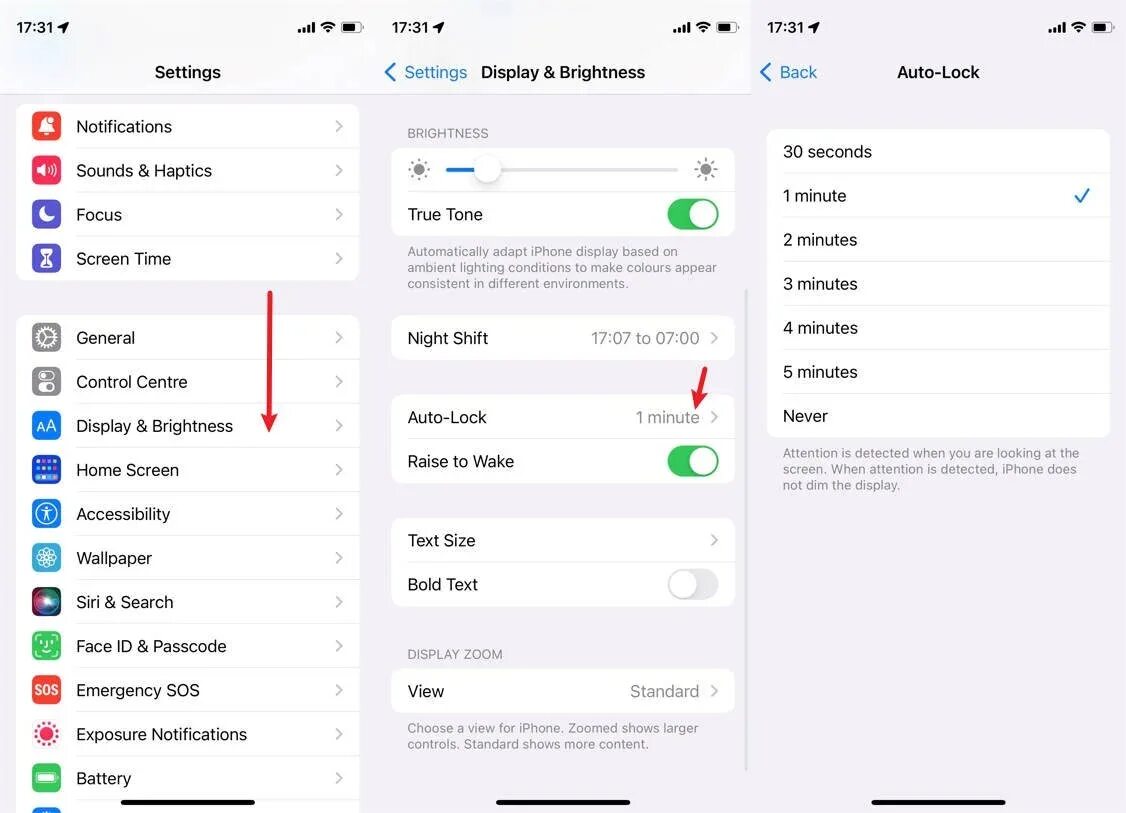 17:31

Settings

Notifications

Sounds & Haptics

Focus

Screen Time

General

Control Centre

AA Display & Brightness

Home Screen

Accessibility

Wallpaper

Siri & Search

Face ID & Passcode

SOS Emergency SOS

Exposure Notifications

Battery

17:31

Settings Display & Brightness

BRIGHTNESS

True Tone

Automatically adapt iPhone display based on ambient lighting conditions to make colours appear consistent in different environments.

Night Shift 17:07 to 07:00

Auto-Lock 1 minute

Raise to Wake

Text Size

Bold Text

DISPLAY ZOOM

View Standard

Choose a view for iPhone. Zoomed shows larger controls. Standard shows more content.

17:31

Back Auto-Lock

30 seconds

1 minute

2 minutes

3 minutes

4 minutes

5 minutes

Never

Attention is detected when you are looking at the screen. When attention is detected, iPhone does not dim the display.