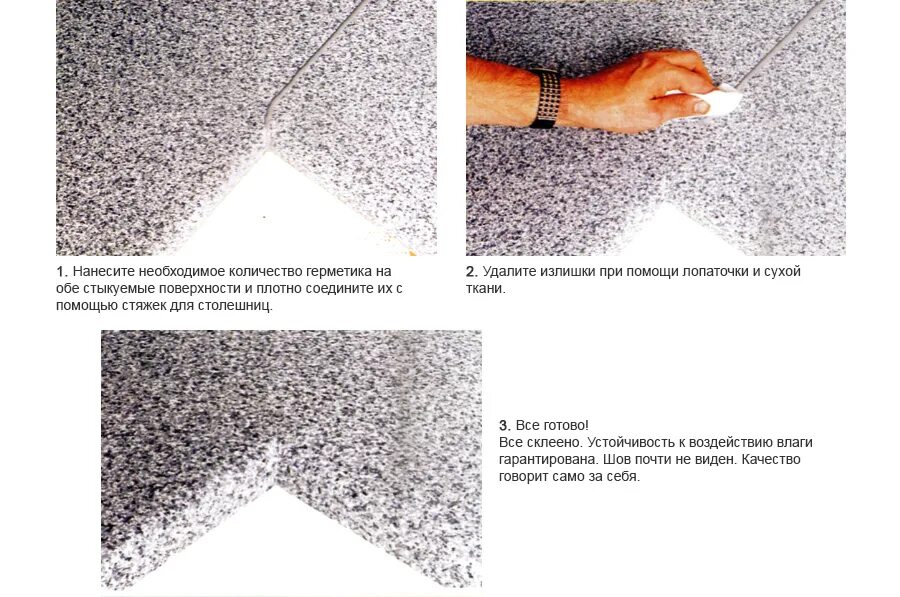 1. Нанесите необходимое количество герметика на обе стыкуемые поверхности и плотно соедините их с помощью стяжек для столешниц.

2. Удалите излишки при помощи лопаточки и сухой ткани.

3. Все готово!
Все склеено. Устойчивость к воздействию влаги гарантирована. Шов почти не виден. Качество говорит само за себя.