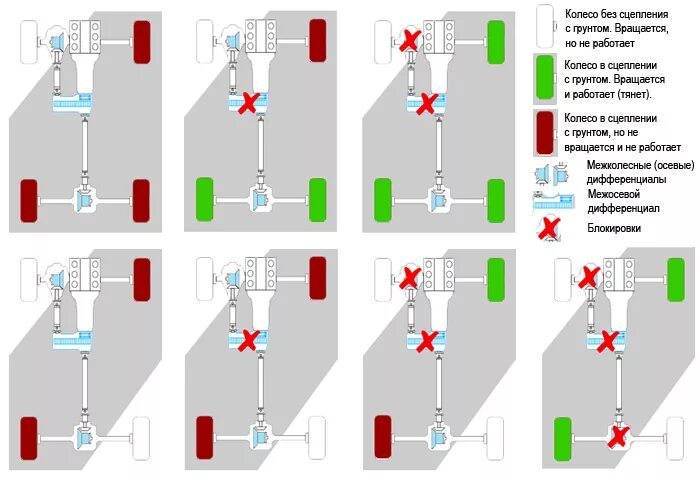 Колесо без сцепления с грунтом. Вращается, но не работает

Колесо в сцеплении с грунтом. Вращается и работает (тянет).

Колесо в сцеплении с грунтом, но не вращается и не работает

Межколесные (осевые) дифференциалы

Межосевой дифференциал

Блокировки