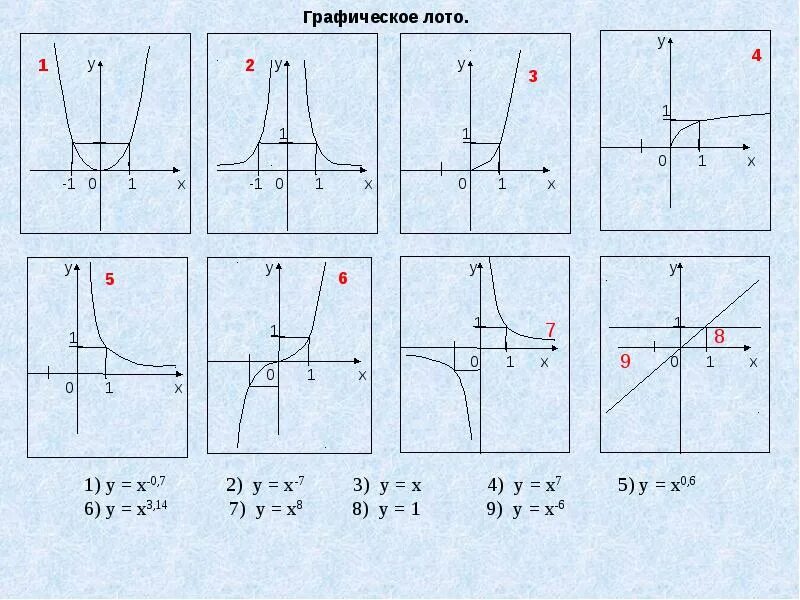 Графическое лото.

1
y
-1 0 1 x

2
y
1
-1 0 1 x

y
3
1
0 1 x

y
4
1
0 1 x

y
5
1
0 1 x

y
6
1
0 1 x

y
1
7
0 1 x

y
1
8
9
0 1 x

1) $y = x^{-0,7}$ 2) $y = x^{-7}$ 3) $y = x$ 4) $y = x^{7}$ 5) $y = x^{0,6}$
6) $y = x^{3,14}$ 7) $y = x^{8}$ 8) $y = 1$ 9) $y = x^{-6}$