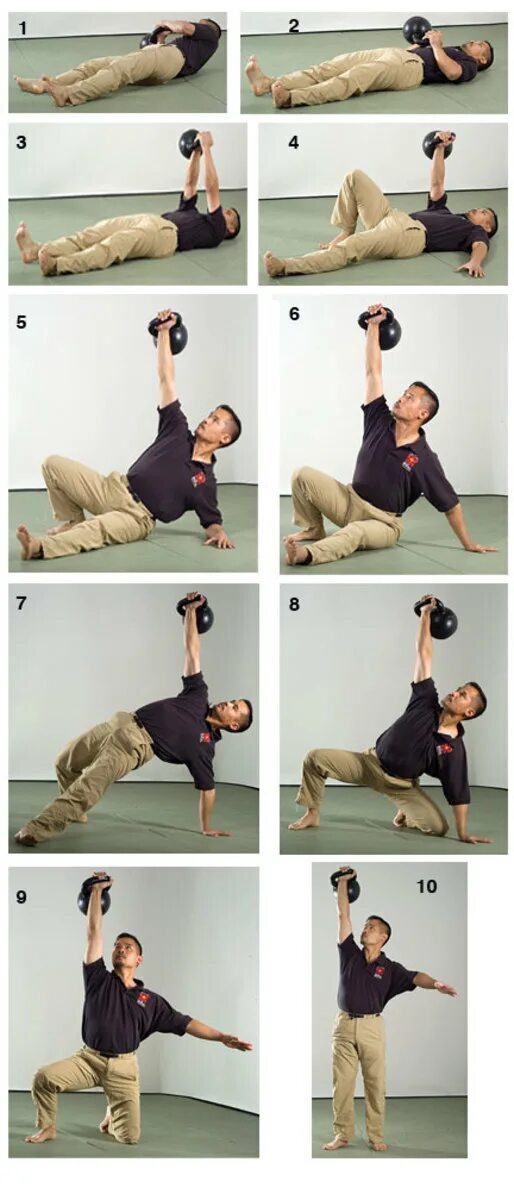 1

2

3

4

5

6

7

8

9

10