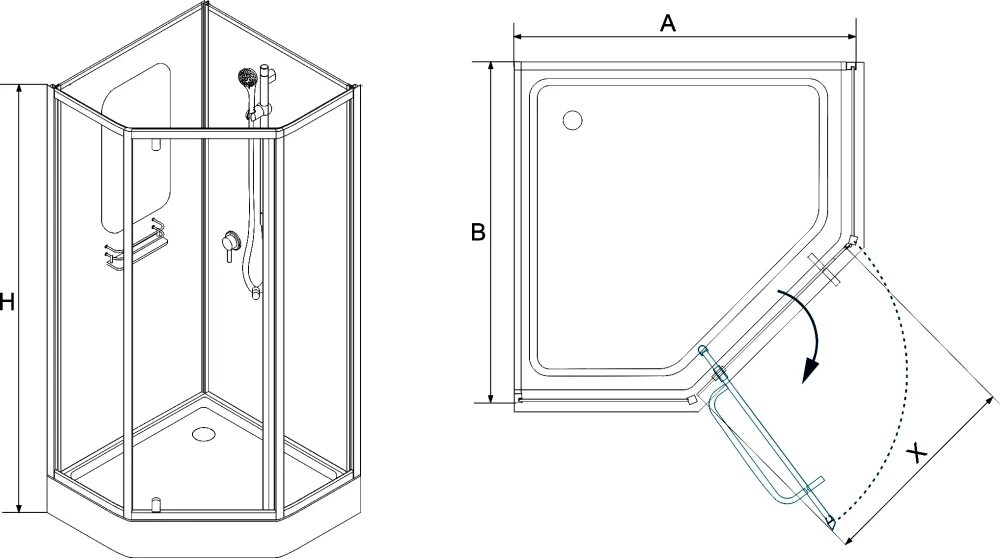 H

A

B

X