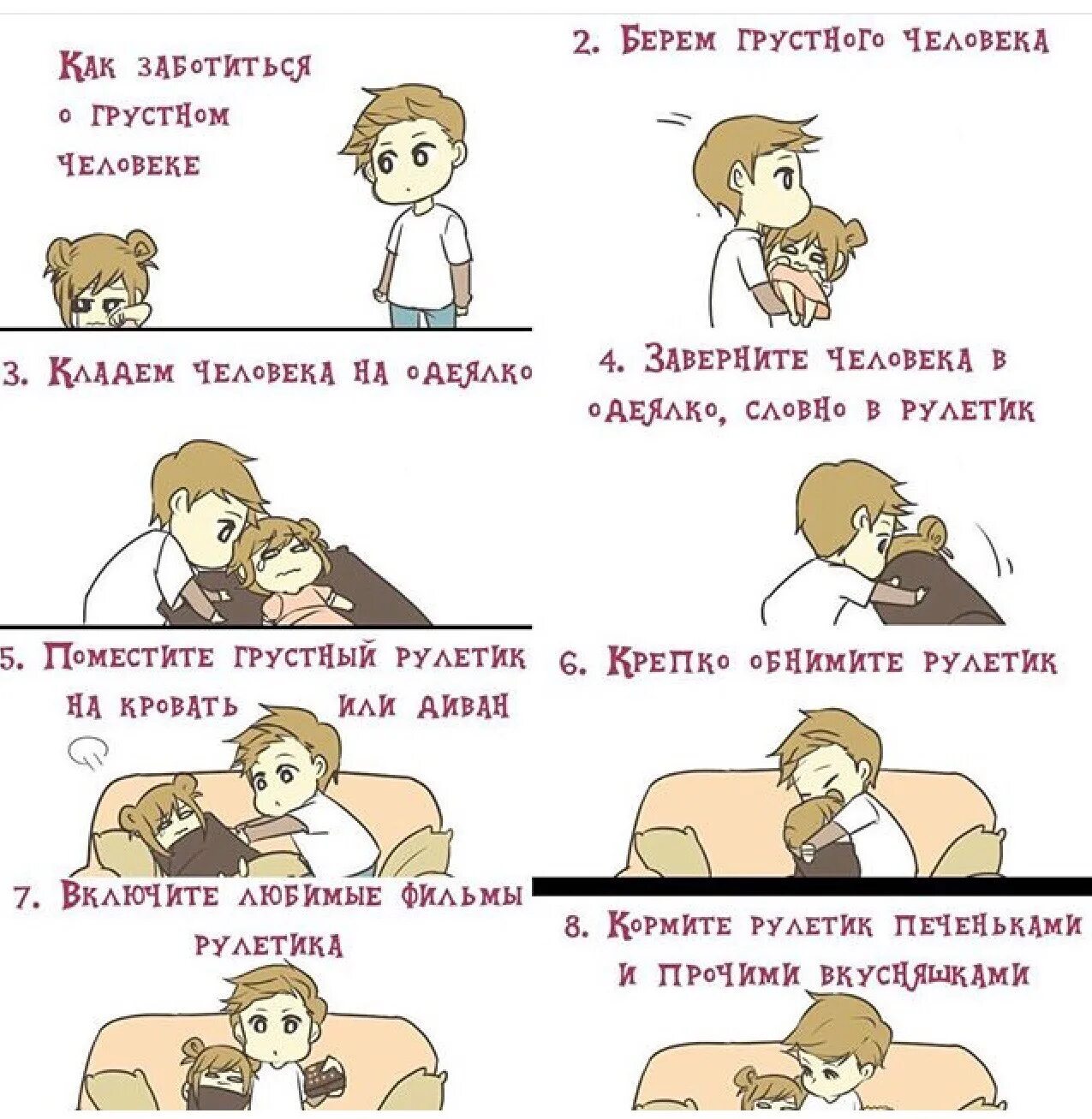 Как заботиться о грустном человеке

2. Берем грустного человека

3. Кладем человека на одеялко

4. Заверните человека в одеялко, словно в рулетик

5. Поместите грустный рулетик на кровать или диван

6. Крепко обнимите рулетик

7. Включите любимые фильмы рулетика

8. Кормите рулетик печеньками и прочими вкусняшками