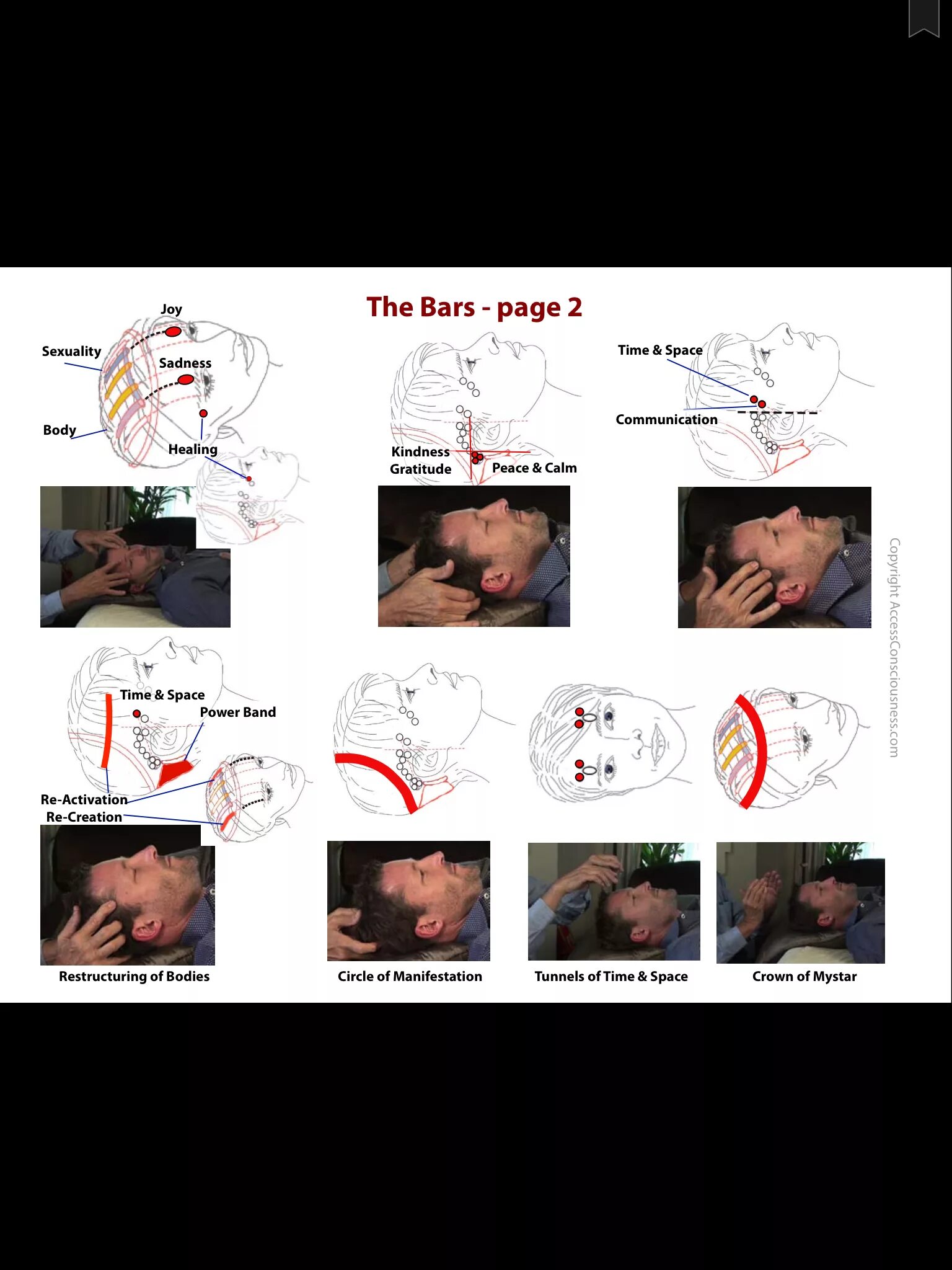 The Bars - page 2

Joy
Sexuality
Sadness
Body
Healing

Kindness
Gratitude
Peace & Calm

Time & Space
Communication

Copyright AccessConsciousness.com

Time & Space
Power Band
Re-Activation
Re-Creation

Restructuring of Bodies

Circle of Manifestation

Tunnels of Time & Space

Crown of Mystar