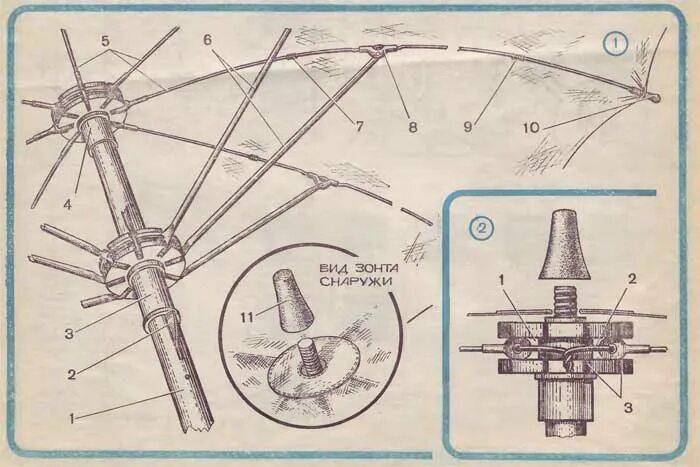 1

5

6

7

8

9

10

4

3

2

1

ВИД ЗОНТА СНАРУЖИ

11

2

1

2

3