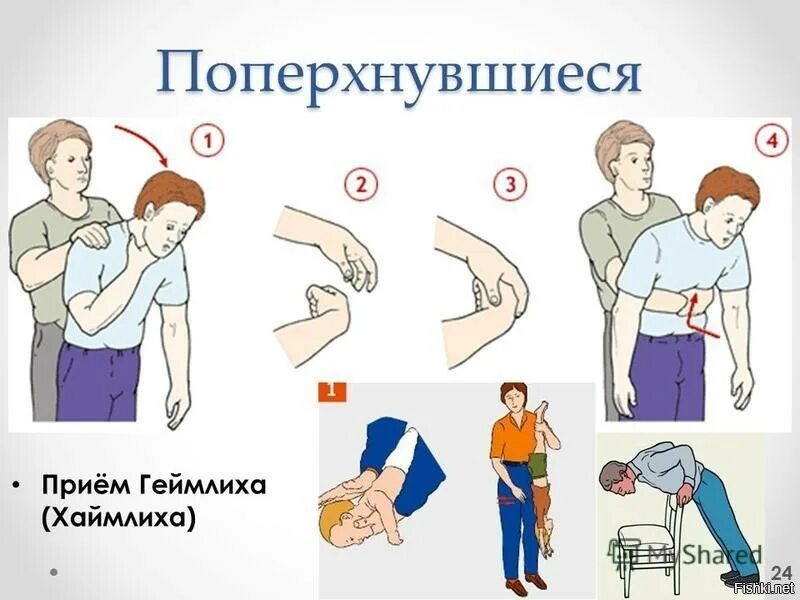 Поперхнувшиеся

1

2

3

4

1

• Приём Геймлиха (Хаймлиха)

MyShared

24

Fishki.net