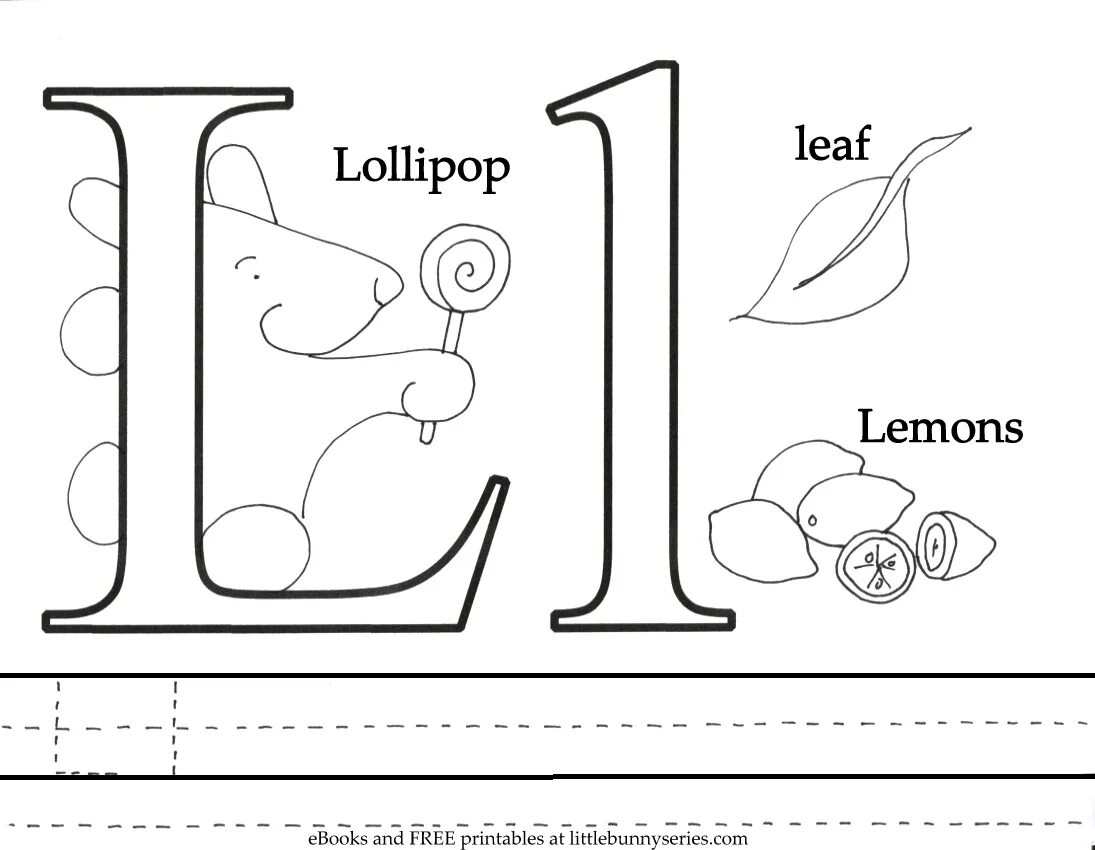 L l

Lollipop

leaf

Lemons

L l

eBooks and FREE printables at littlebunnyseries.com