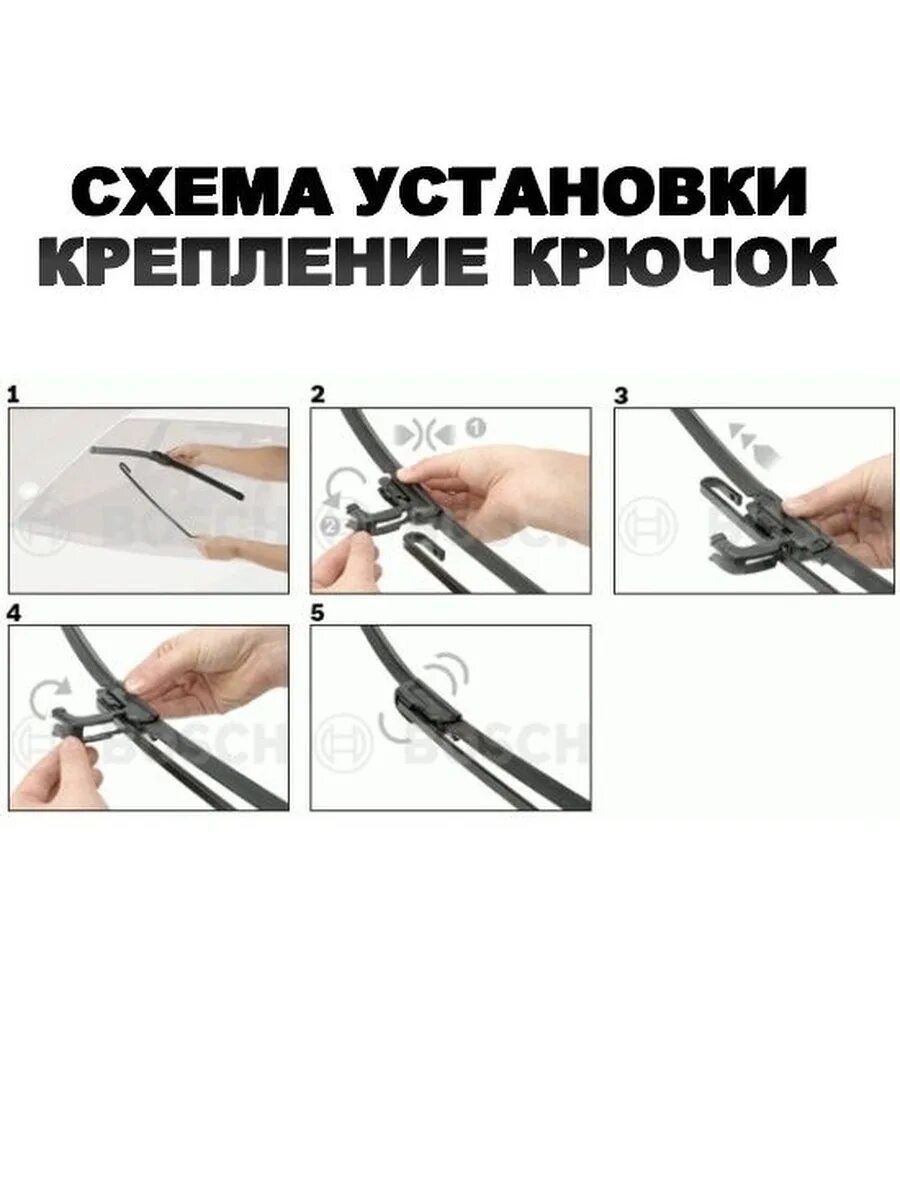 СХЕМА УСТАНОВКИ
КРЕПЛЕНИЕ КРЮЧОК

1

BOSCH

2

1

2

BOSCH

3

BOSCH

4

BOSCH

5

BOSCH