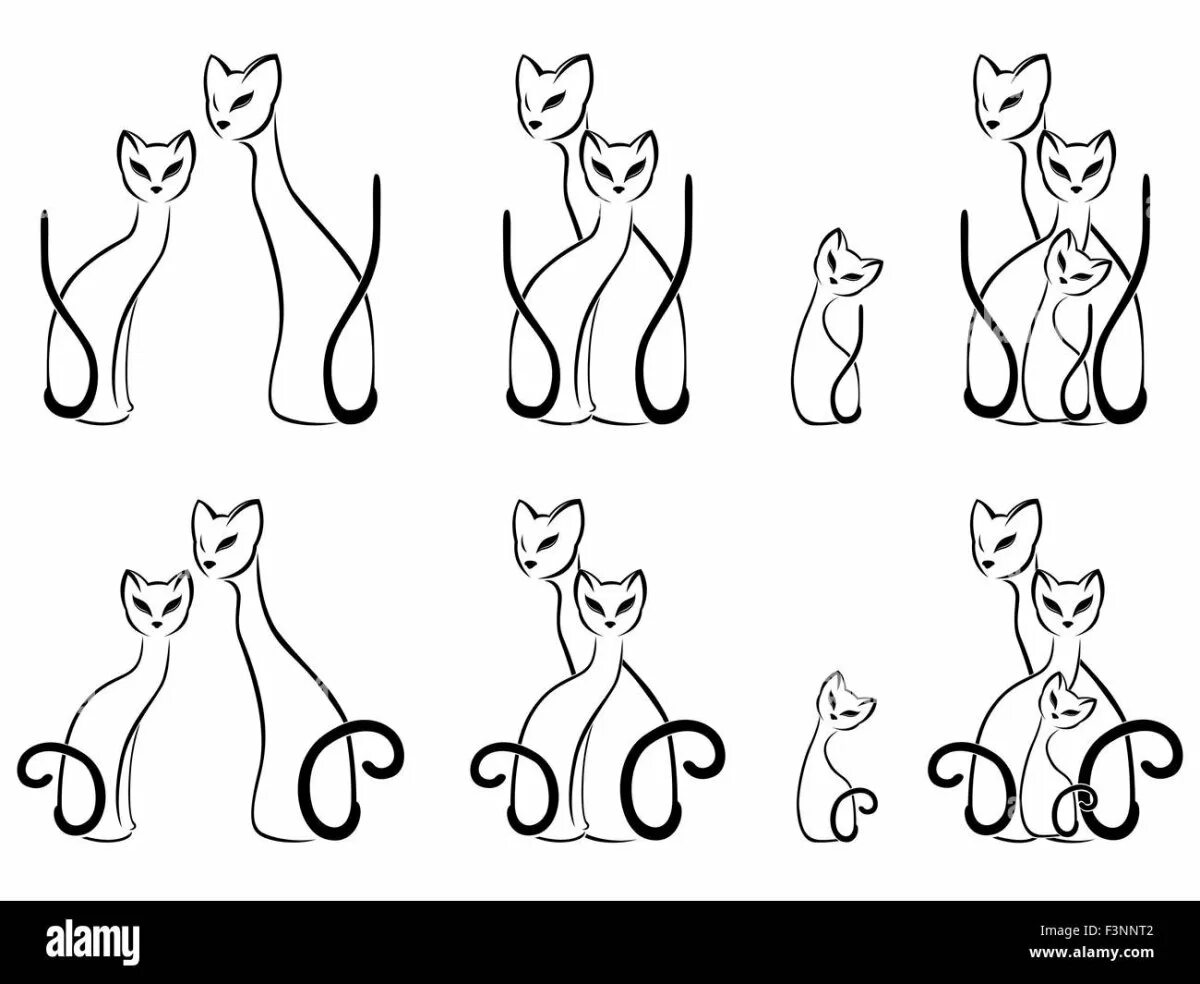 alamy

F3NNT2
www.alamy.com