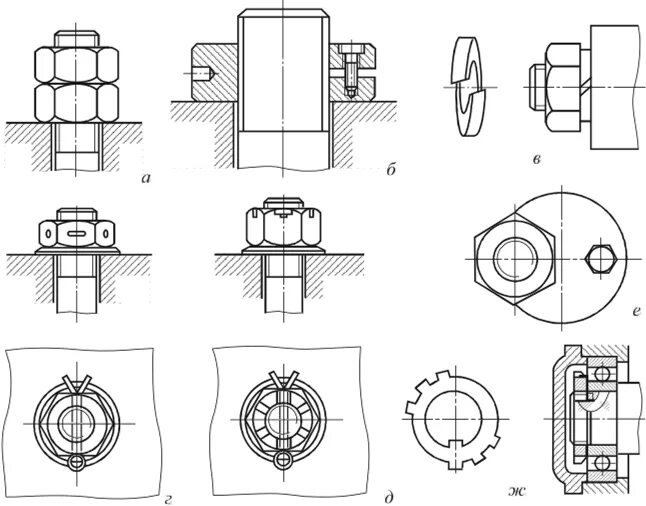 а
б
в
е
г
д
ж