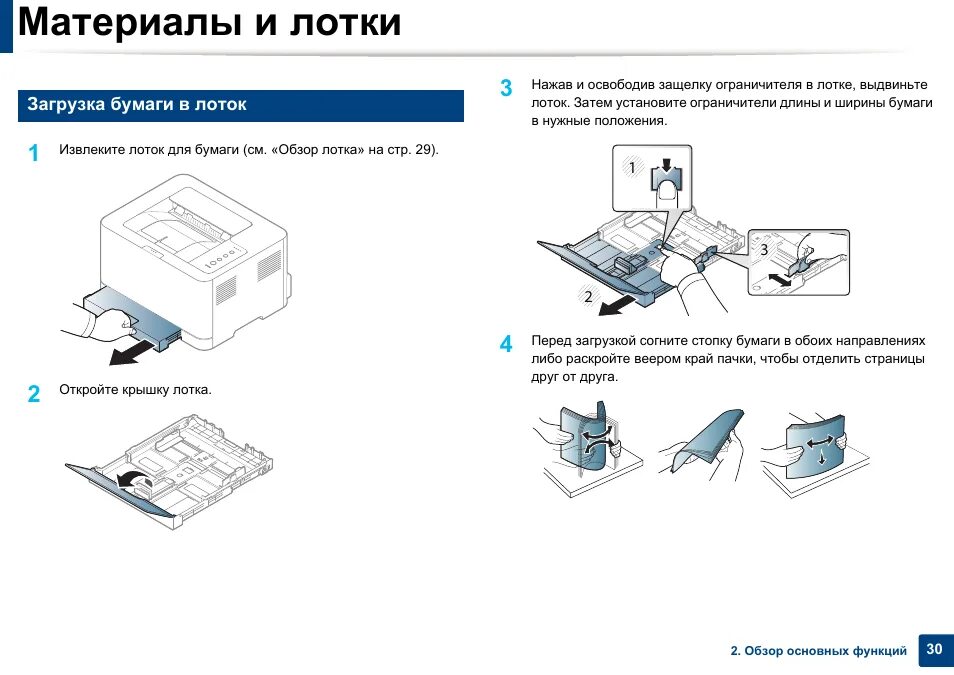 Материалы и лотки

Загрузка бумаги в лоток

1 Извлеките лоток для бумаги (см. «Обзор лотка» на стр. 29).

2 Откройте крышку лотка.

3 Нажав и освободив защелку ограничителя в лотке, выдвиньте лоток. Затем установите ограничители длины и ширины бумаги в нужные положения.

1

3

2

4 Перед загрузкой согните стопку бумаги в обоих направлениях либо раскройте веером край пачки, чтобы отделить страницы друг от друга.

2. Обзор основных функций 30