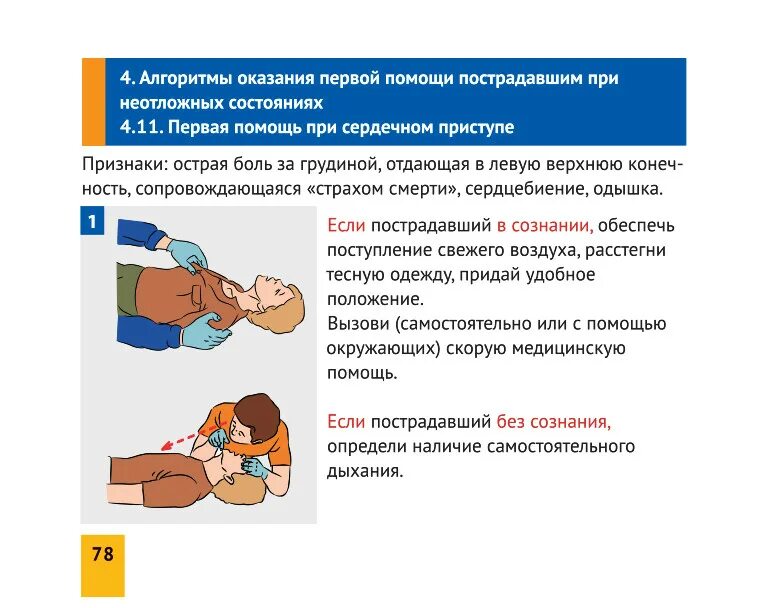 4. Алгоритмы оказания первой помощи пострадавшим при неотложных состояниях
4.11. Первая помощь при сердечном приступе

Признаки: острая боль за грудиной, отдающая в левую верхнюю конечность, сопровождающаяся «страхом смерти», сердцебиение, одышка.

1

Если пострадавший в сознании, обеспечь поступление свежего воздуха, расстегни тесную одежду, придай удобное положение.
Вызови (самостоятельно или с помощью окружающих) скорую медицинскую помощь.

Если пострадавший без сознания, определи наличие самостоятельного дыхания.

78