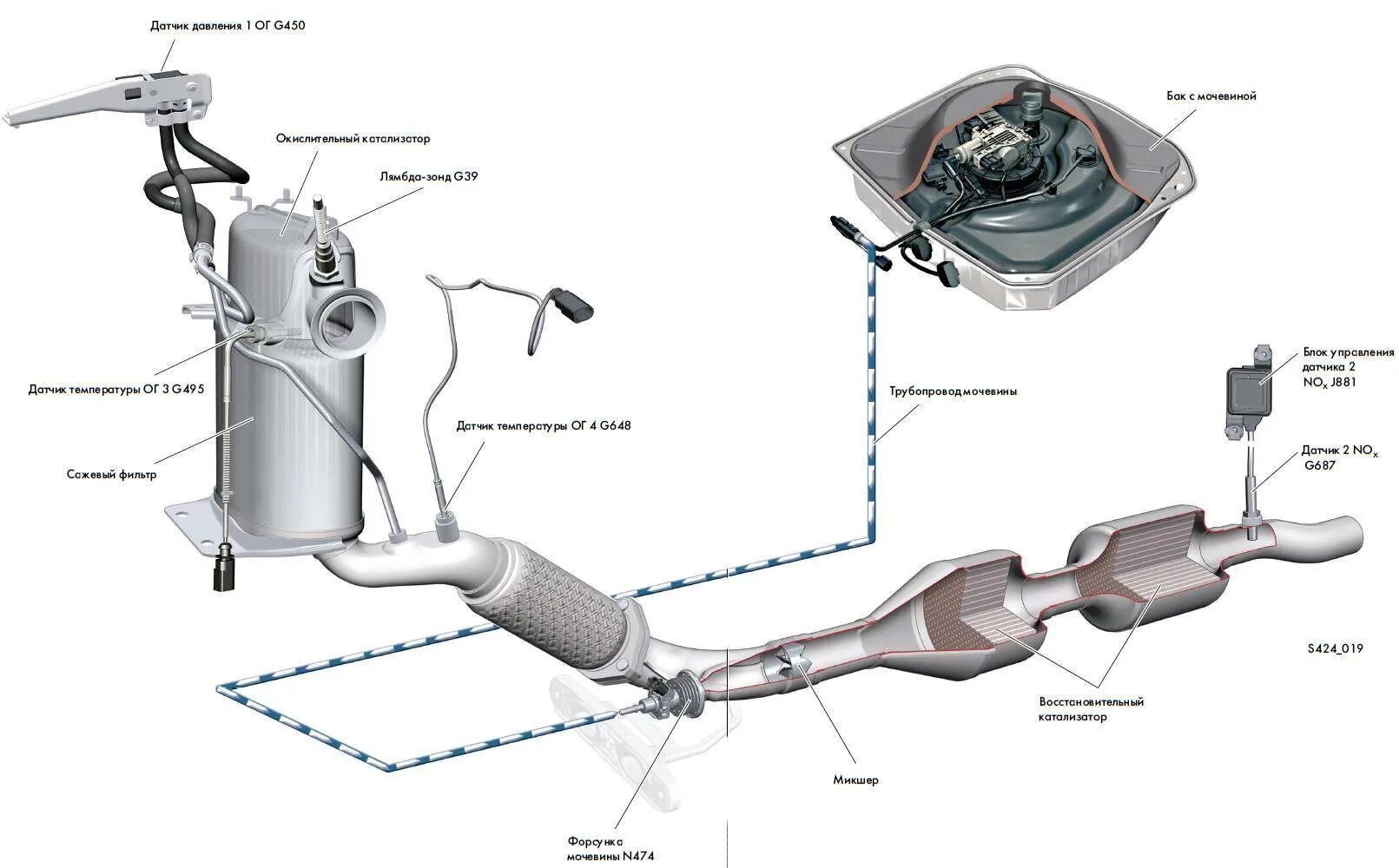 Датчик давления 1 ОГ G450

Окислительный катализатор

Лямбда-зонд G39

Бак с мочевиной

Датчик температуры ОГ 3 G495

Сажевый фильтр

Датчик температуры ОГ 4 G648

Трубопровод мочевины

Блок управления датчика 2 $NO_x$ J881

Датчик 2 $NO_x$ G687

S424_019

Восстановительный катализатор

Микшер

Форсунка мочевины N474