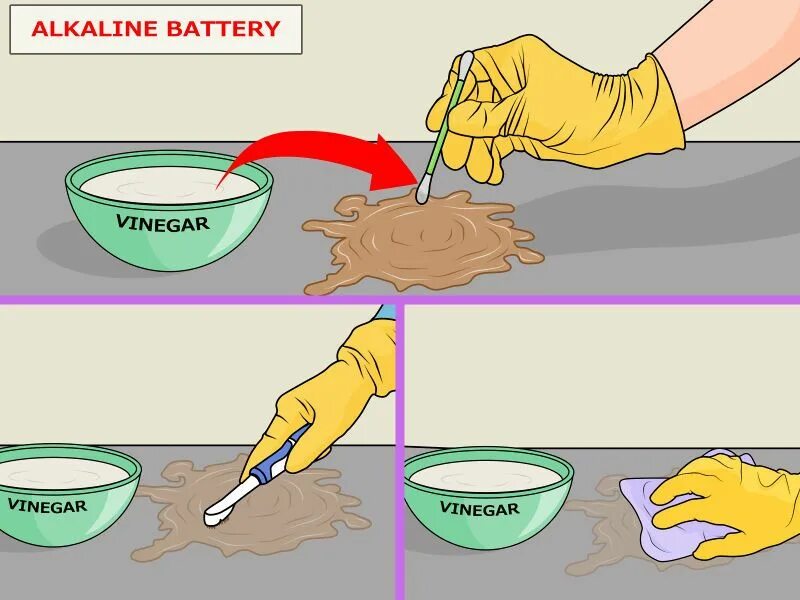 ALKALINE BATTERY

VINEGAR

VINEGAR

VINEGAR