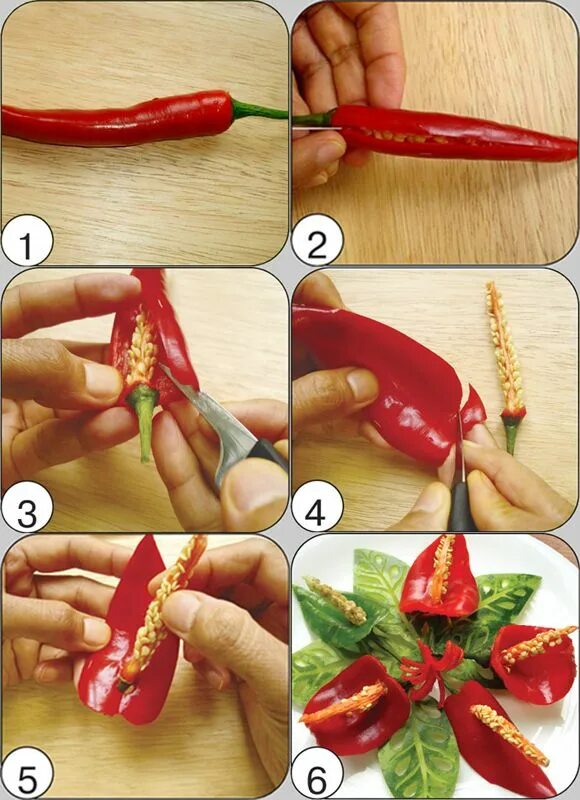 1

2

3

4

5

6