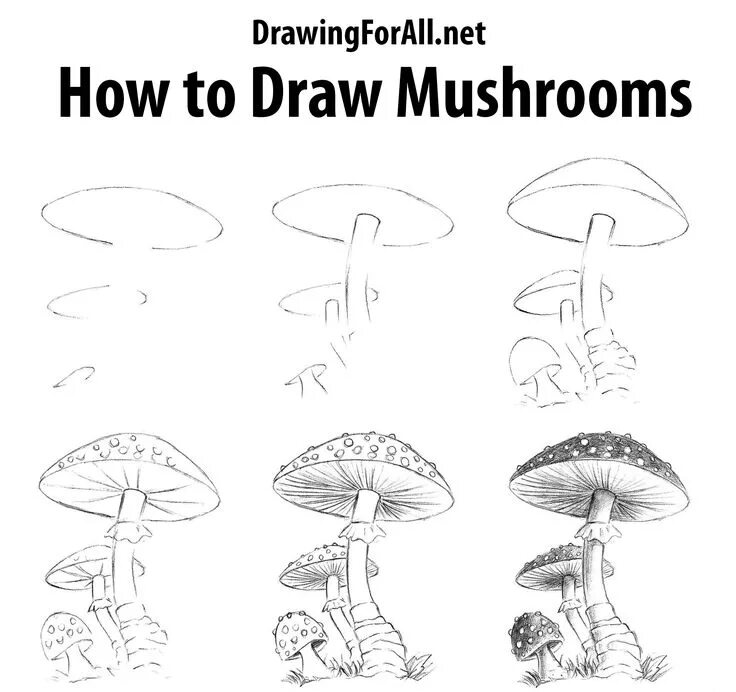 DrawingForAll.net
How to Draw Mushrooms