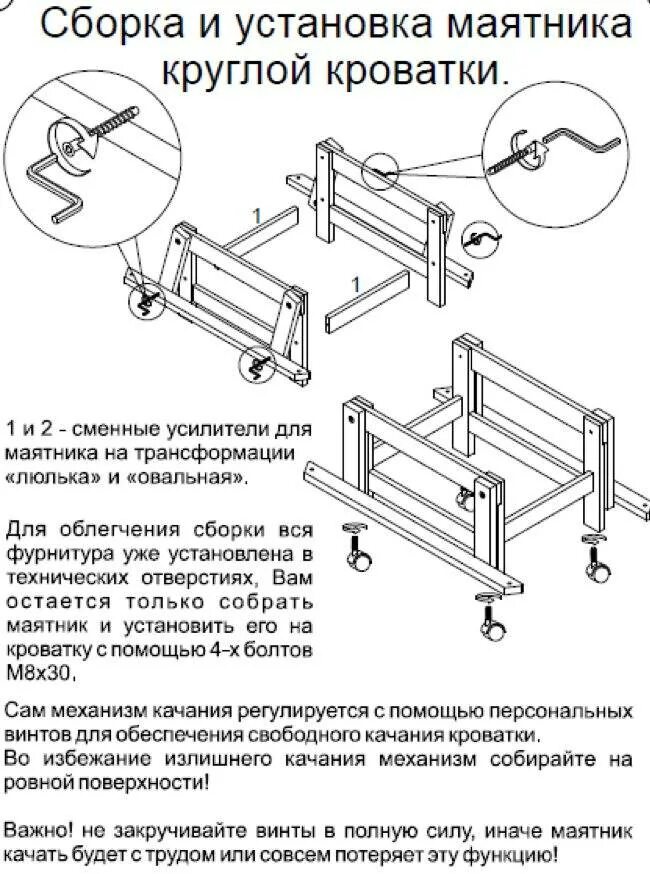 Сборка и установка маятника круглой кроватки.

1

1

1 и 2 - сменные усилители для маятника на трансформации «люлька» и «овальная».

Для облегчения сборки вся фурнитура уже установлена в технических отверстиях, Вам остается только собрать маятник и установить его на кроватку с помощью 4-х болтов М8х30.

Сам механизм качания регулируется с помощью персональных винтов для обеспечения свободного качания кроватки.
Во избежание излишнего качания механизм собирайте на ровной поверхности!

Важно! не закручивайте винты в полную силу, иначе маятник качать будет с трудом или совсем потеряет эту функцию!