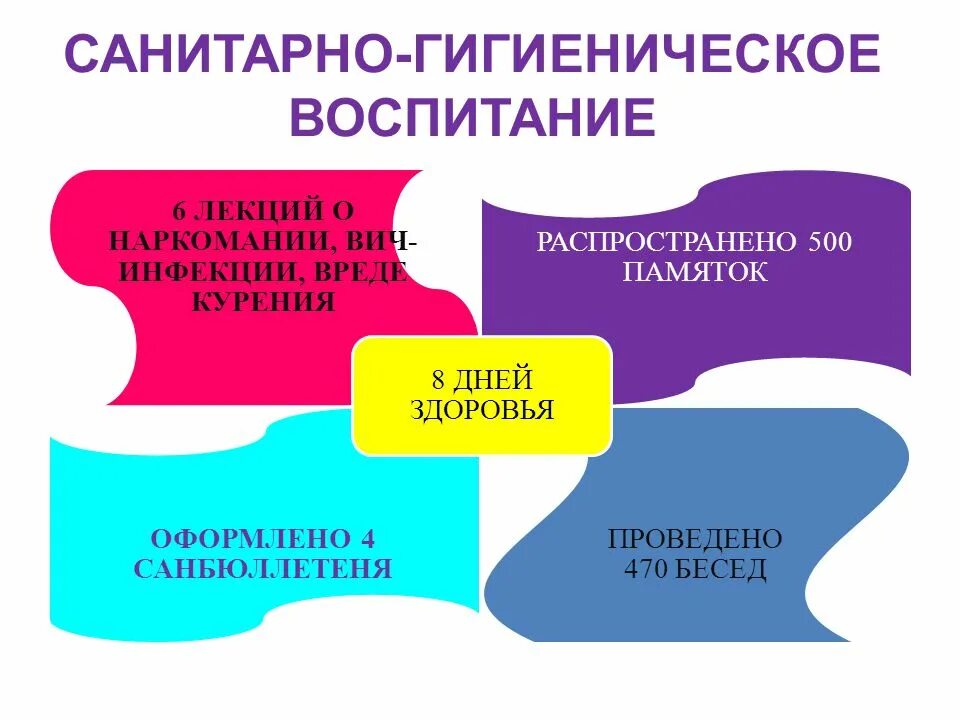 САНИТАРНО-ГИГИЕНИЧЕСКОЕ ВОСПИТАНИЕ

6 ЛЕКЦИЙ О НАРКОМАНИИ, ВИЧ-ИНФЕКЦИИ, ВРЕДЕ КУРЕНИЯ

РАСПРОСТРАНЕНО 500 ПАМЯТОК

8 ДНЕЙ ЗДОРОВЬЯ

ОФОРМЛЕНО 4 САНБЮЛЛЕТЕНЯ

ПРОВЕДЕНО 470 БЕСЕД