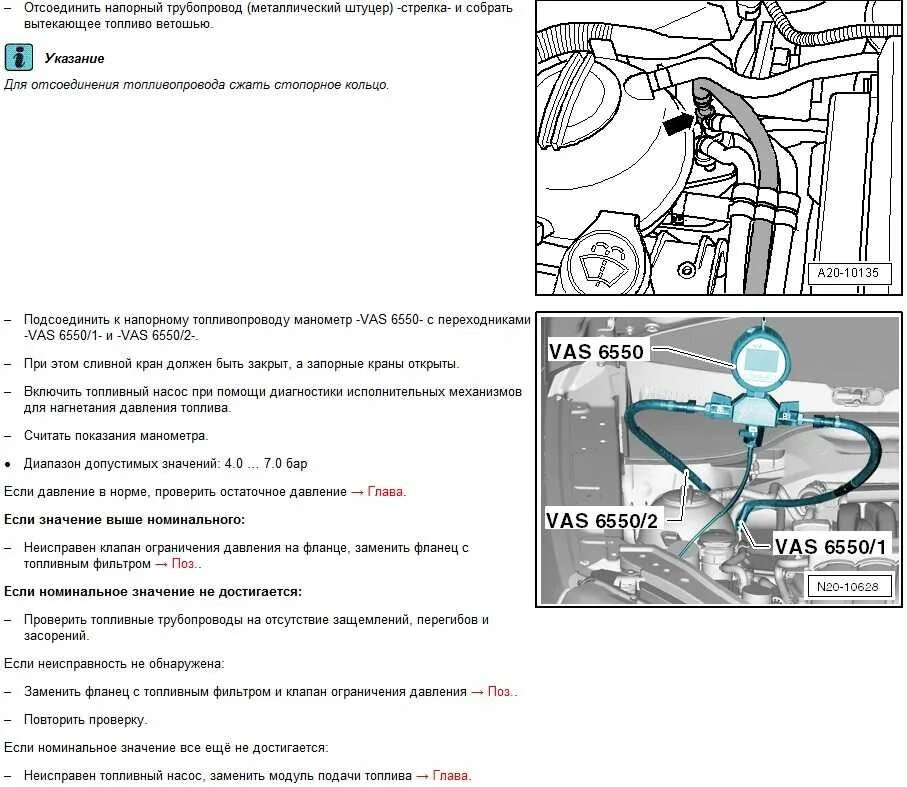 – Отсоединить напорный трубопровод (металлический штуцер) -стрелка- и собрать вытекающее топливо ветошью.

Указание

Для отсоединения топливопровода сжать стопорное кольцо.

A20-10135

– Подсоединить к напорному топливопроводу манометр -VAS 6550- с переходниками -VAS 6550/1- и -VAS 6550/2-.

– При этом сливной кран должен быть закрыт, а запорные краны открыты.

– Включить топливный насос при помощи диагностики исполнительных механизмов для нагнетания давления топлива.

– Считать показания манометра.

• Диапазон допустимых значений: 4.0 … 7.0 бар

Если давление в норме, проверить остаточное давление → Глава.

Если значение выше номинального:

– Неисправен клапан ограничения давления на фланце, заменить фланец с топливным фильтром → Поз..

Если номинальное значение не достигается:

– Проверить топливные трубопроводы на отсутствие защемлений, перегибов и засорений.

Если неисправность не обнаружена:

– Заменить фланец с топливным фильтром и клапан ограничения давления → Поз..

– Повторить проверку.

Если номинальное значение все ещё не достигается:

– Неисправен топливный насос, заменить модуль подачи топлива → Глава.

VAS 6550
VAS 6550/2
VAS 6550/1
N20-10628