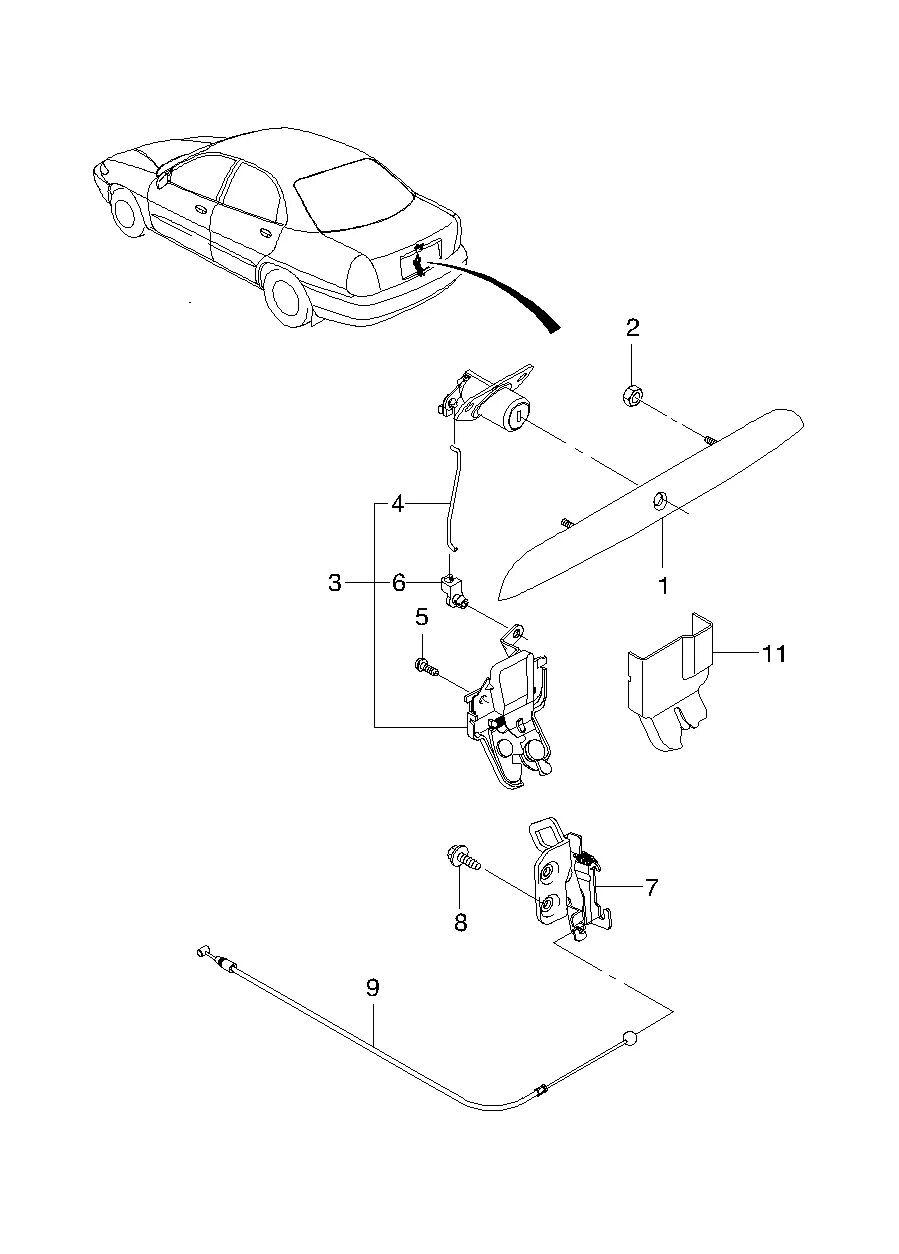 2
4
3
6
1
5
11
7
8
9