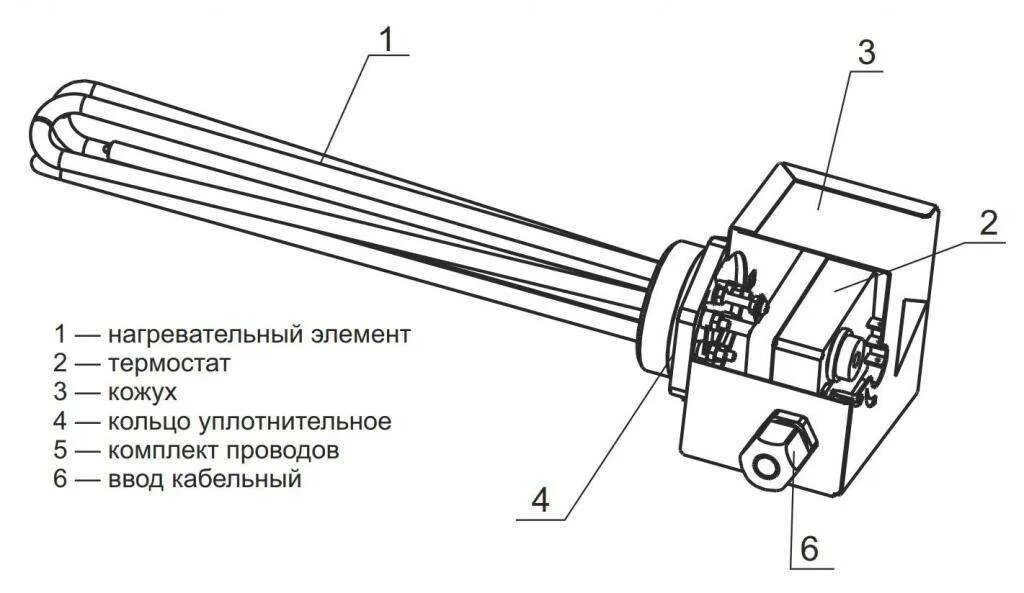 1

3

2

1 — нагревательный элемент
2 — термостат
3 — кожух
4 — кольцо уплотнительное
5 — комплект проводов
6 — ввод кабельный

4

6