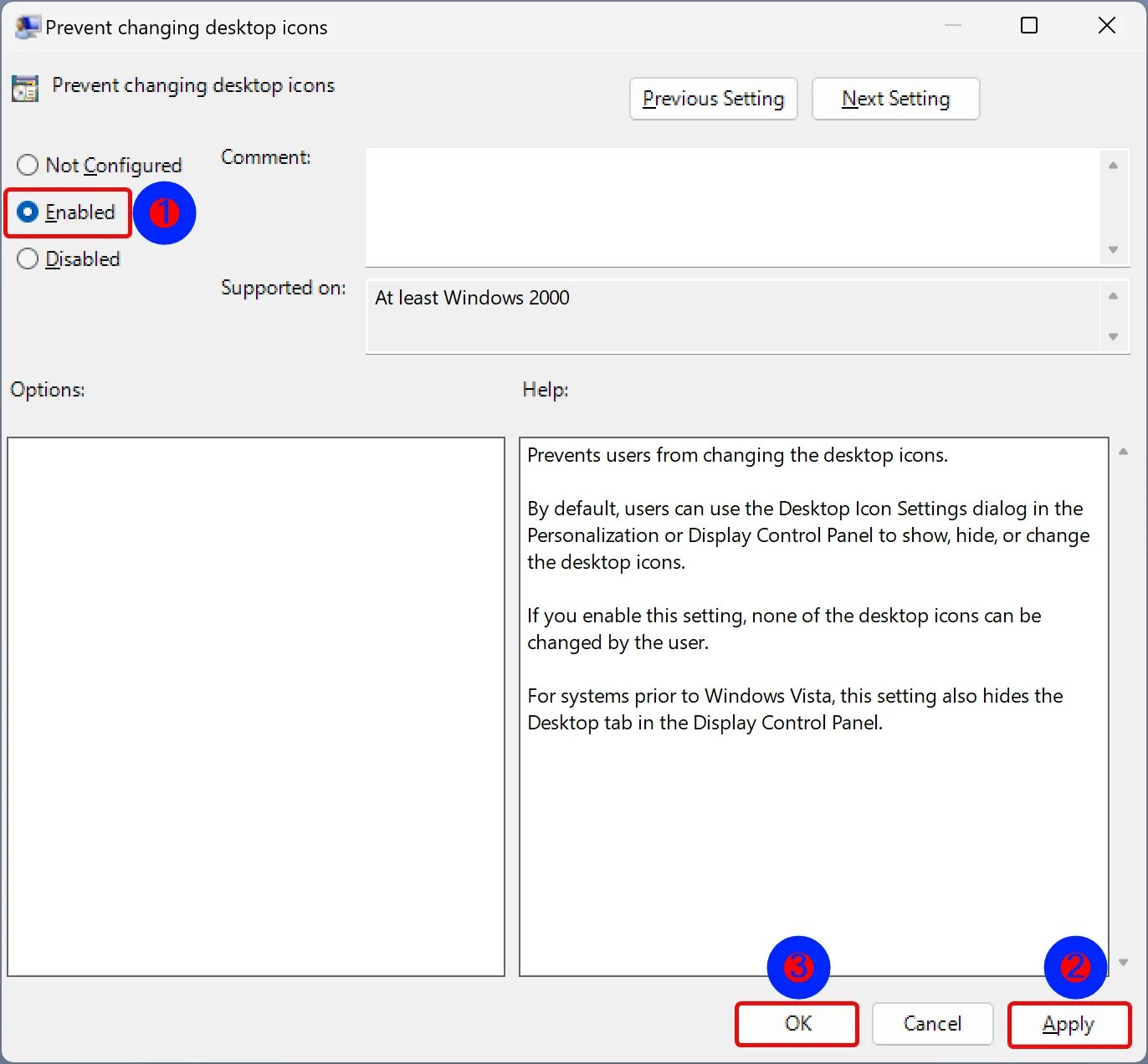 Prevent changing desktop icons

Prevent changing desktop icons

Previous Setting

Next Setting

Not Configured

Enabled

1

Disabled

Comment:

Supported on:

At least Windows 2000

Options:

Help:

Prevents users from changing the desktop icons.

By default, users can use the Desktop Icon Settings dialog in the Personalization or Display Control Panel to show, hide, or change the desktop icons.

If you enable this setting, none of the desktop icons can be changed by the user.

For systems prior to Windows Vista, this setting also hides the Desktop tab in the Display Control Panel.

3

2

OK

Cancel

Apply