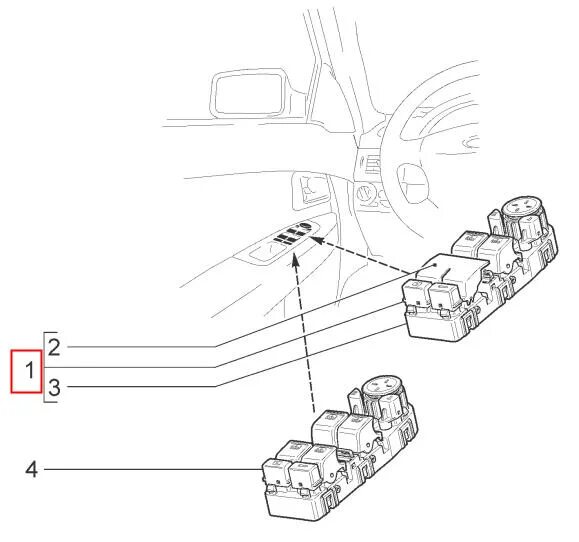 2
1
3
4