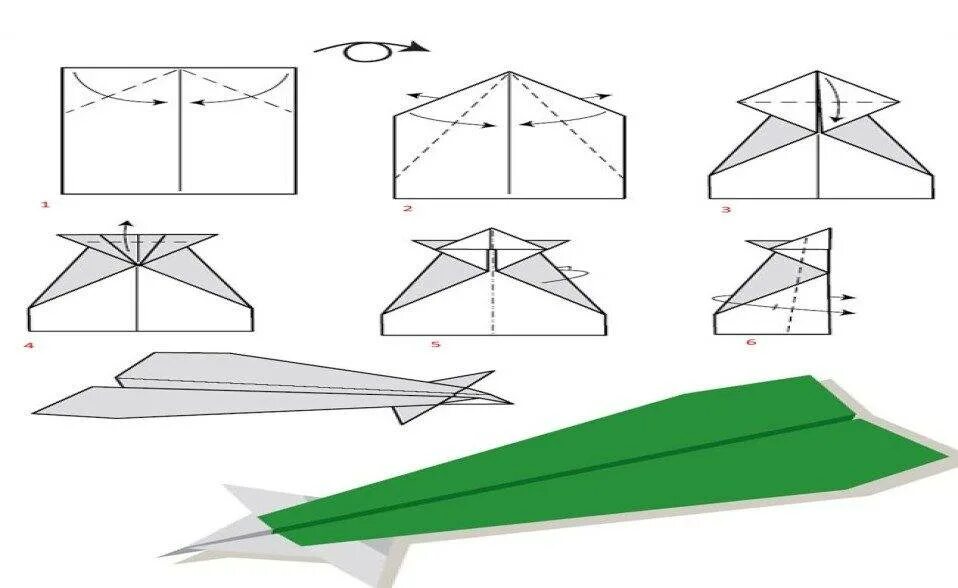 1

2

3

4

5

6